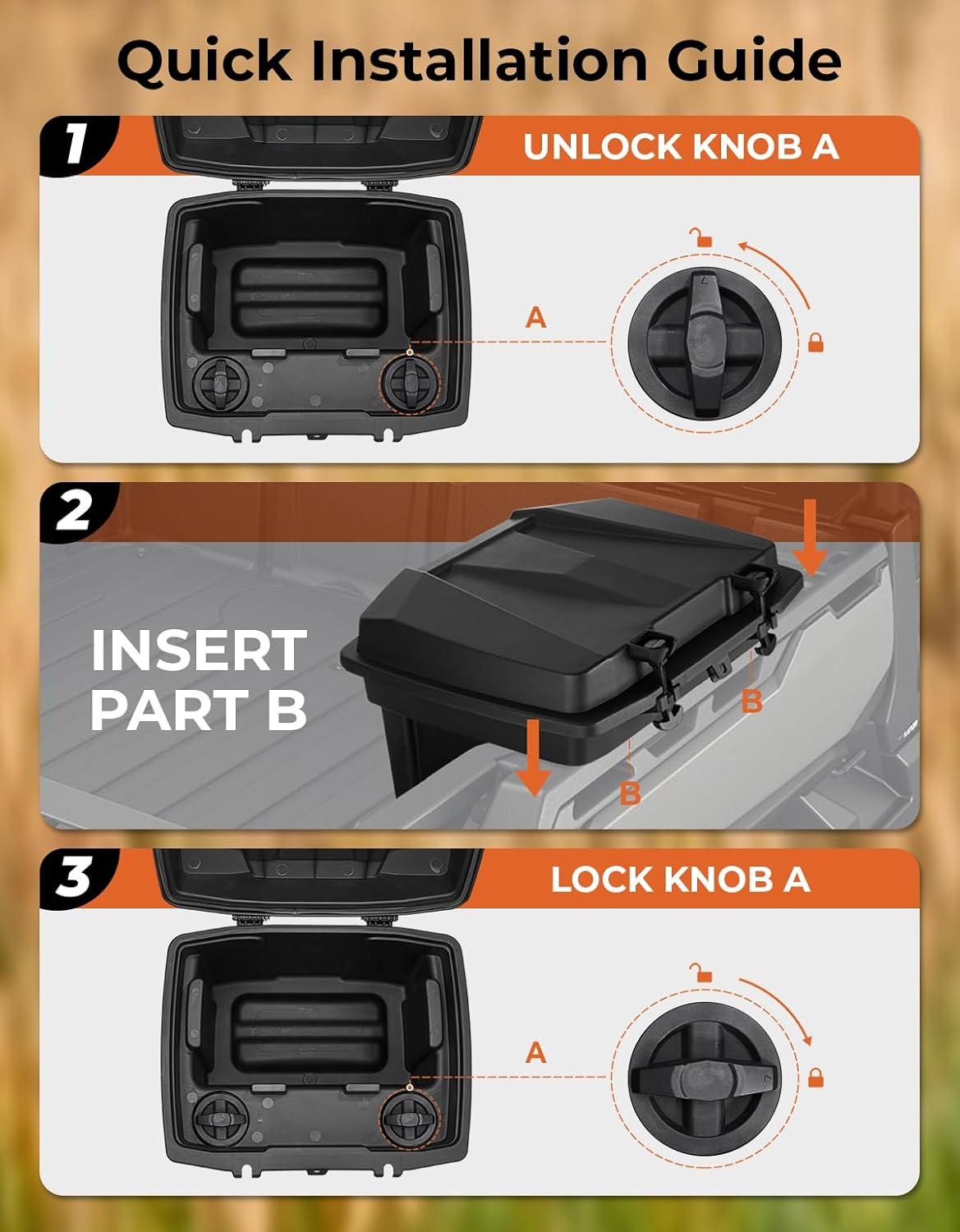 Quick Installation Guide

1

UNLOCK KNOB A

A

2

INSERT PART B

B

B

3

LOCK KNOB A

A