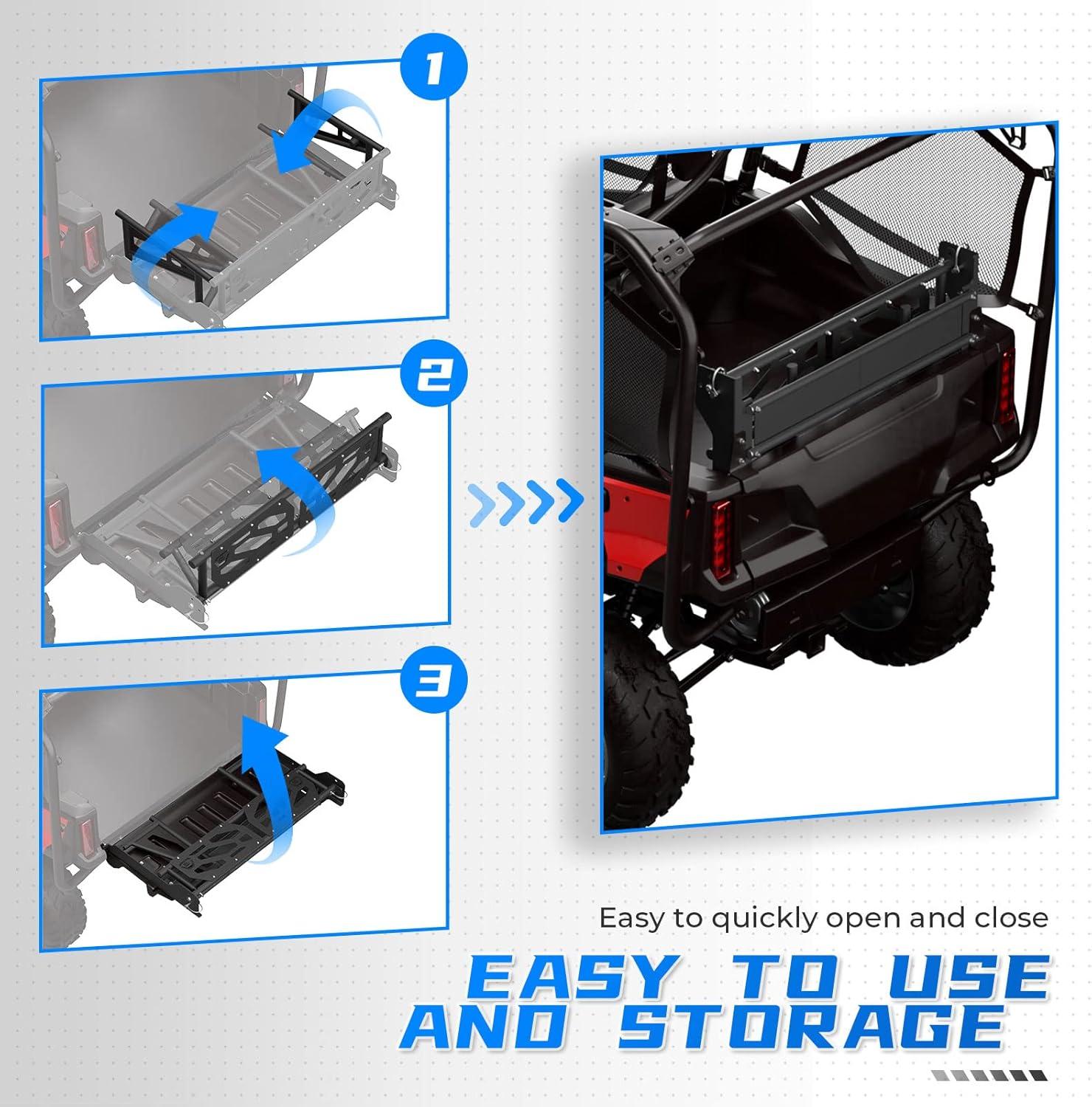 1

2

3

Easy to quickly open and close

EASY TO USE AND STORAGE