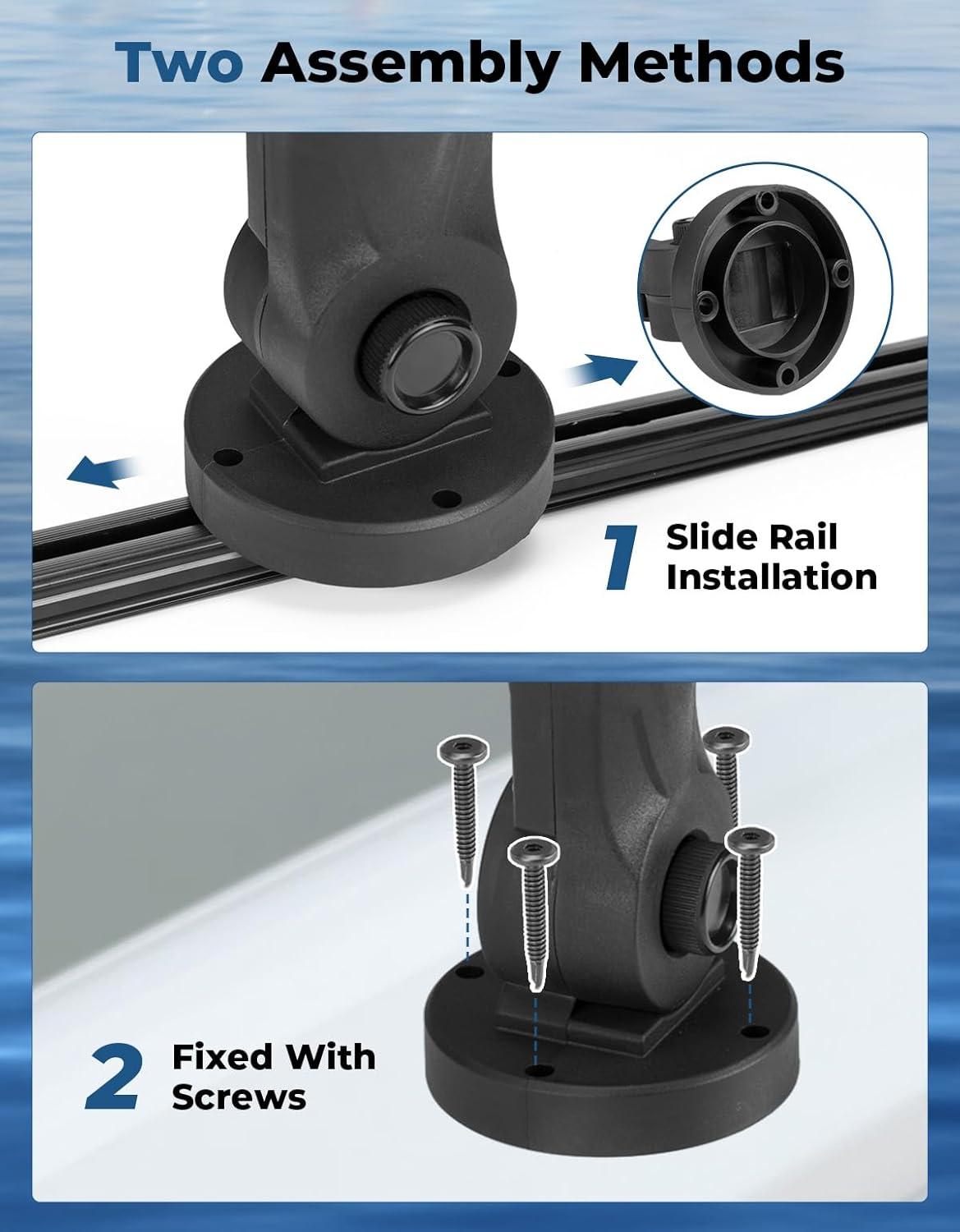 Two Assembly Methods

1 Slide Rail Installation

2 Fixed With Screws