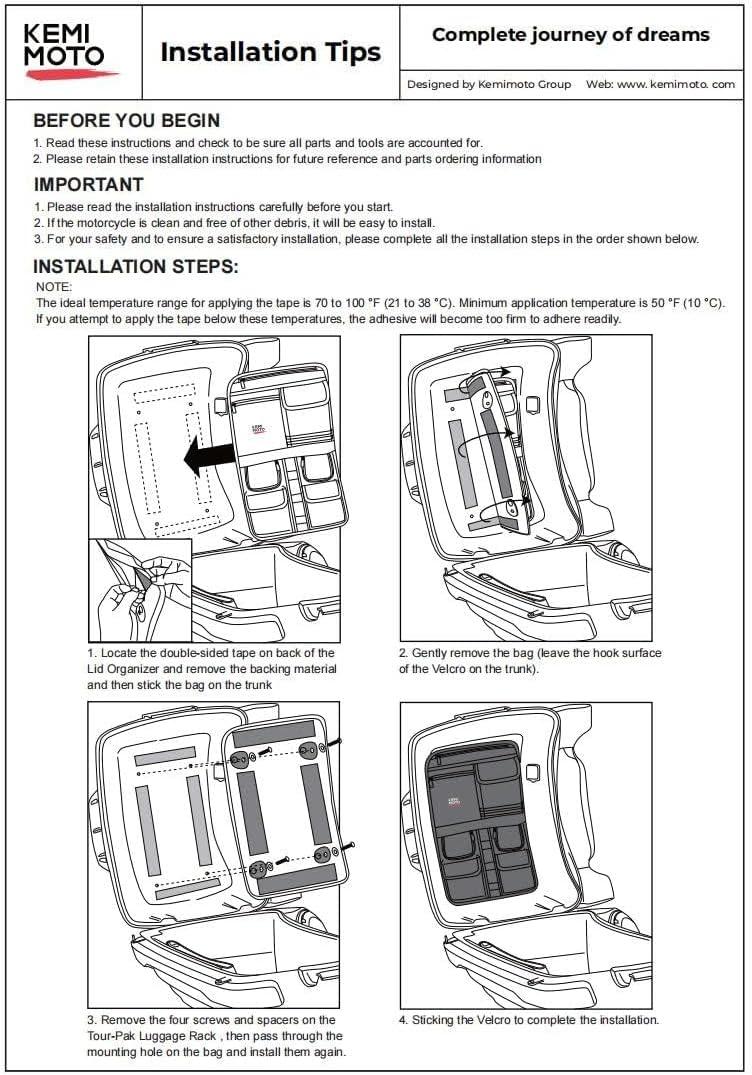 KEMI MOTO

Installation Tips

Complete journey of dreams

Designed by Kemimoto Group Web: www. kemimoto. com

BEFORE YOU BEGIN

1. Read these instructions and check to be sure all parts and tools are accounted for.
2. Please retain these installation instructions for future reference and parts ordering information

IMPORTANT

1. Please read the installation instructions carefully before you start.
2. If the motorcycle is clean and free of other debris, it will be easy to install.
3. For your safety and to ensure a satisfactory installation, please complete all the installation steps in the order shown below.

INSTALLATION STEPS:

NOTE:
The ideal temperature range for applying the tape is 70 to 100 °F (21 to 38 °C). Minimum application temperature is 50 °F (10 °C). If you attempt to apply the tape below these temperatures, the adhesive will become too firm to adhere readily.

KEMI MOTO

1. Locate the double-sided tape on back of the Lid Organizer and remove the backing material and then stick the bag on the trunk

2. Gently remove the bag (leave the hook surface of the Velcro on the trunk).

3. Remove the four screws and spacers on the Tour-Pak Luggage Rack , then pass through the mounting hole on the bag and install them again.

KEMI MOTO

4. Sticking the Velcro to complete the installation.