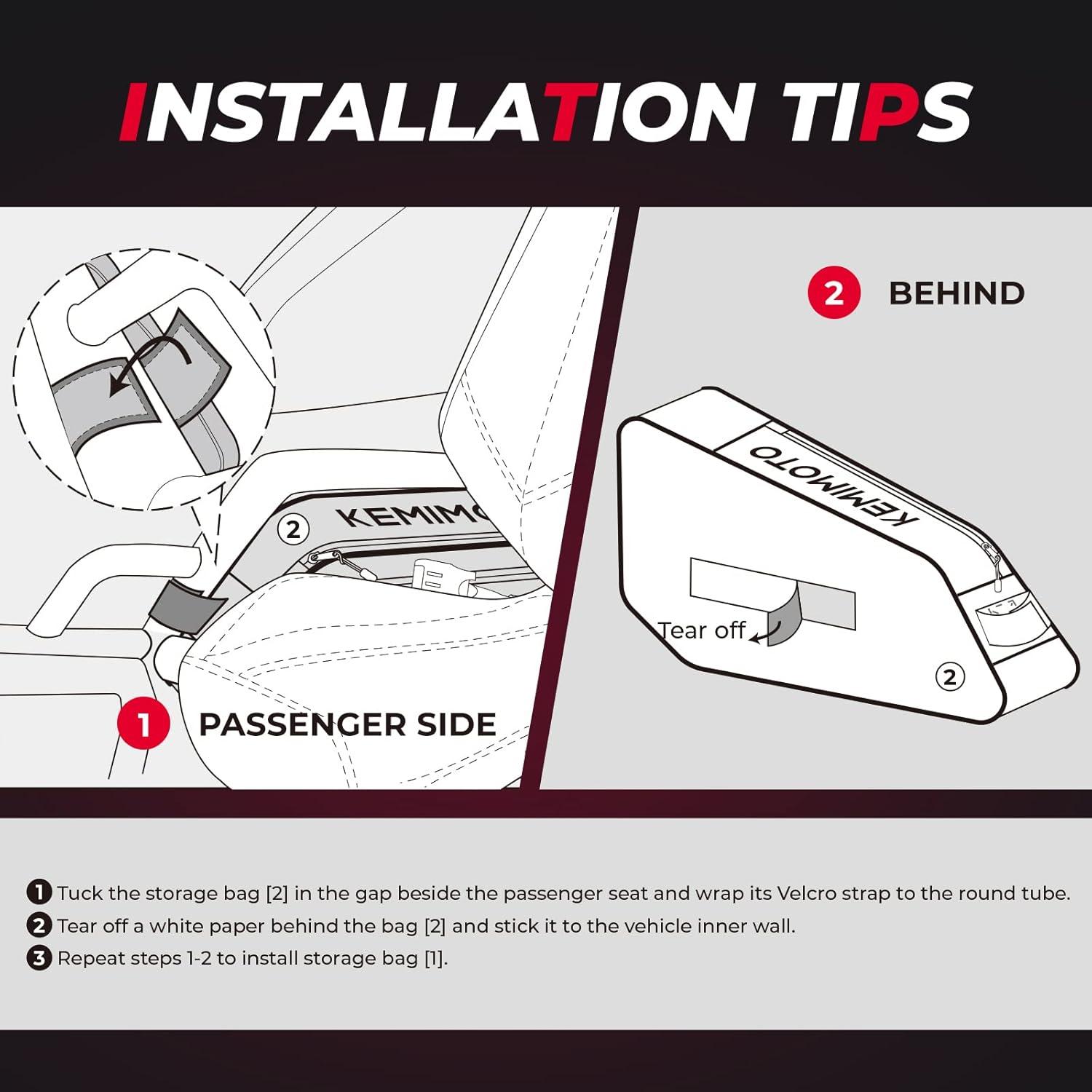 INSTALLATION TIPS

2

KEMIM

1 PASSENGER SIDE

2 BEHIND

KEMIMOTO

Tear off

2

1 Tuck the storage bag [2] in the gap beside the passenger seat and wrap its Velcro strap to the round tube.
2 Tear off a white paper behind the bag [2] and stick it to the vehicle inner wall.
3 Repeat steps 1-2 to install storage bag [1].