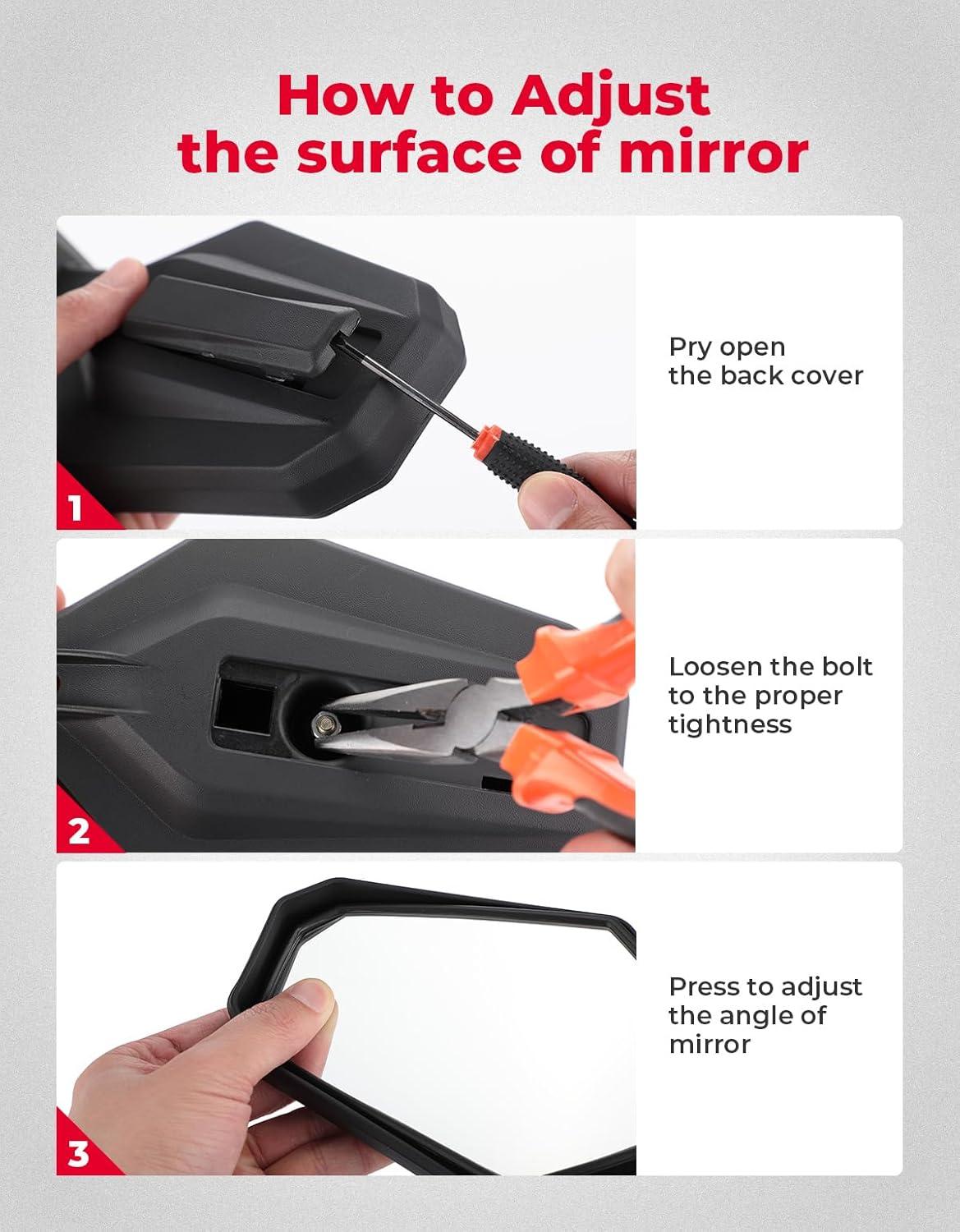 How to Adjust the surface of mirror

1

Pry open the back cover

2

Loosen the bolt to the proper tightness

3

Press to adjust the angle of mirror