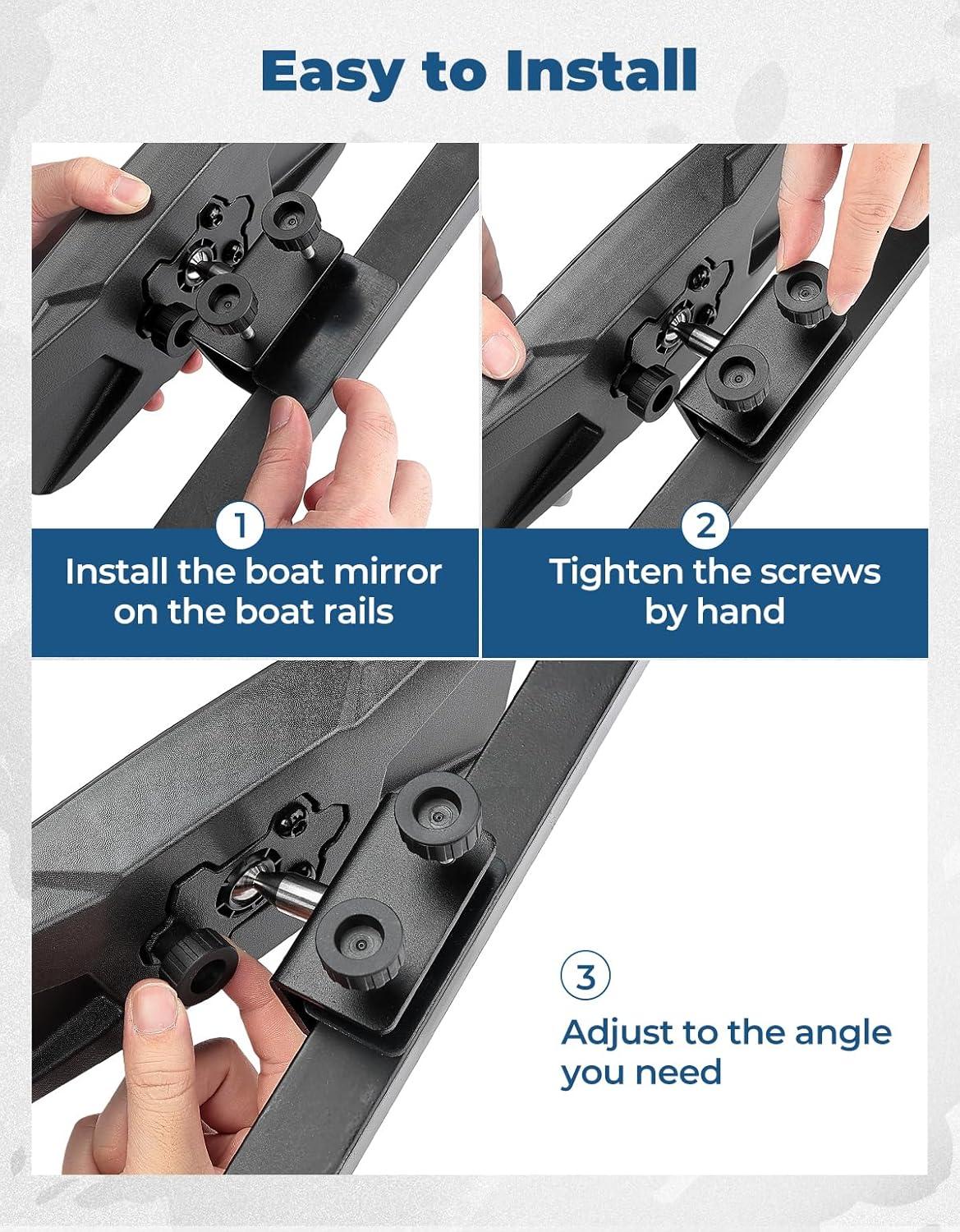 Easy to Install

1
Install the boat mirror on the boat rails

2
Tighten the screws by hand

3
Adjust to the angle you need