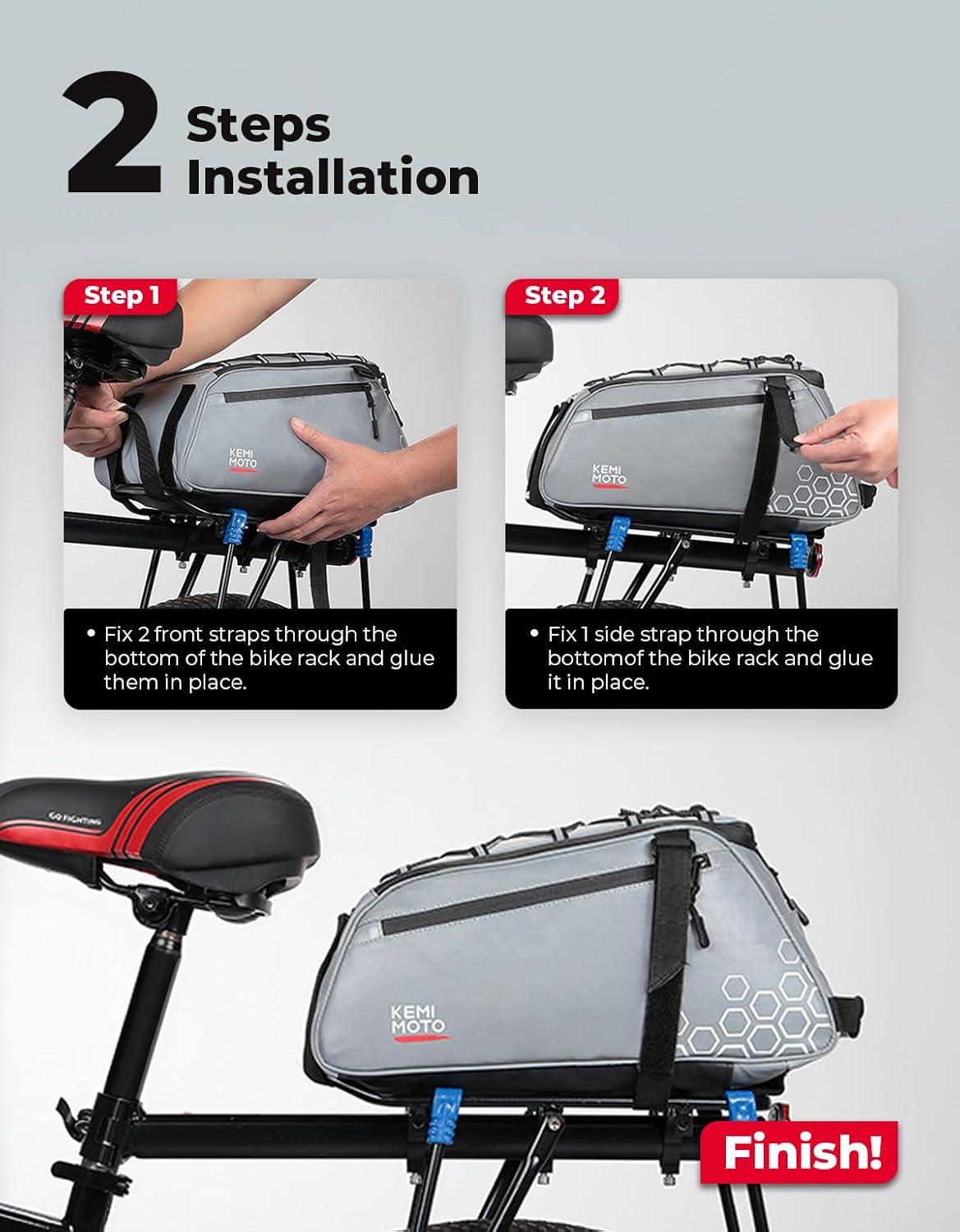 2 Steps Installation

Step 1

KEMI MOTO

• Fix 2 front straps through the bottom of the bike rack and glue them in place.

Step 2

KEMI MOTO

• Fix 1 side strap through the bottomof the bike rack and glue it in place.

GO FIGHTING

KEMI MOTO

Finish!