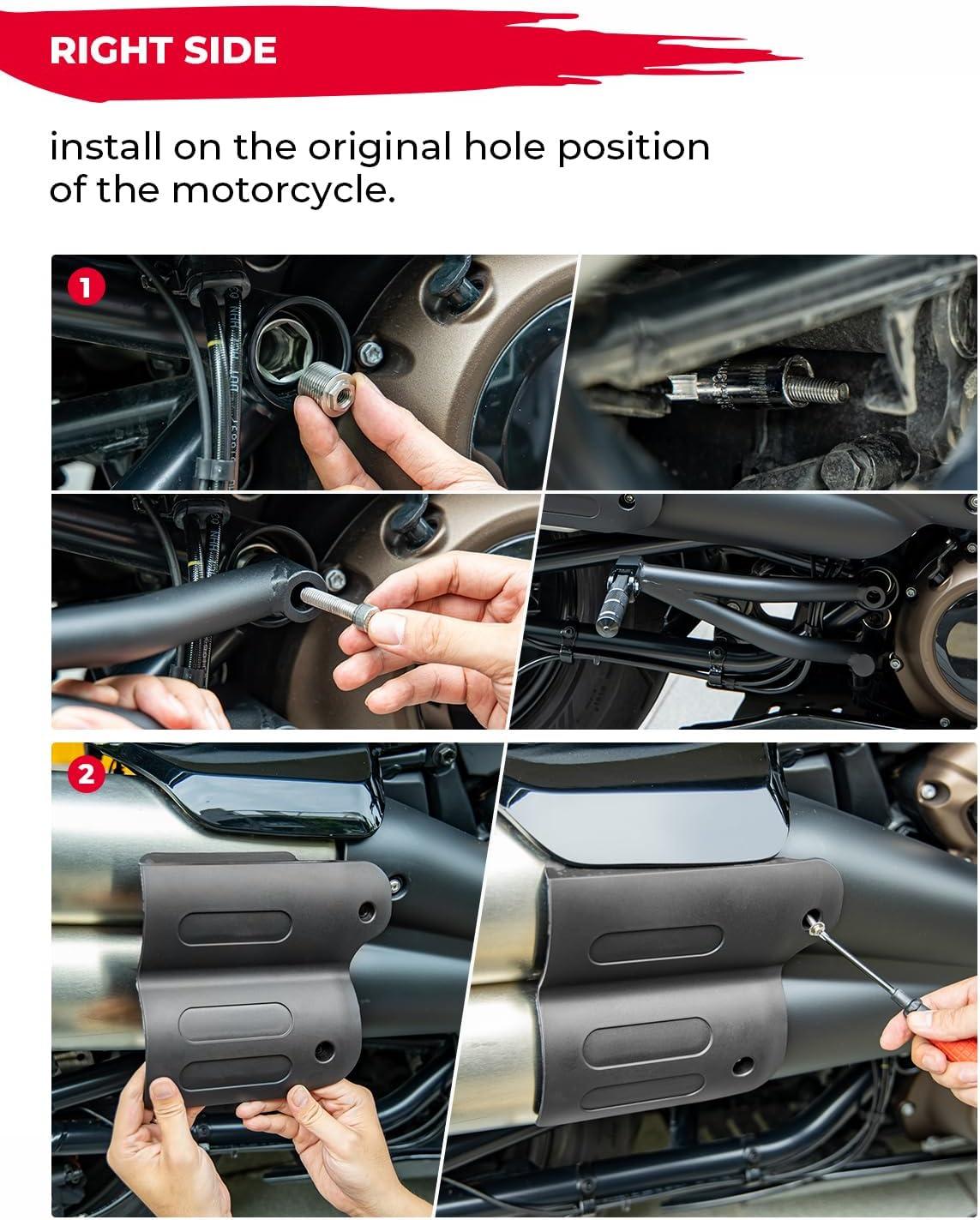 RIGHT SIDE

install on the original hole position of the motorcycle.

1

2