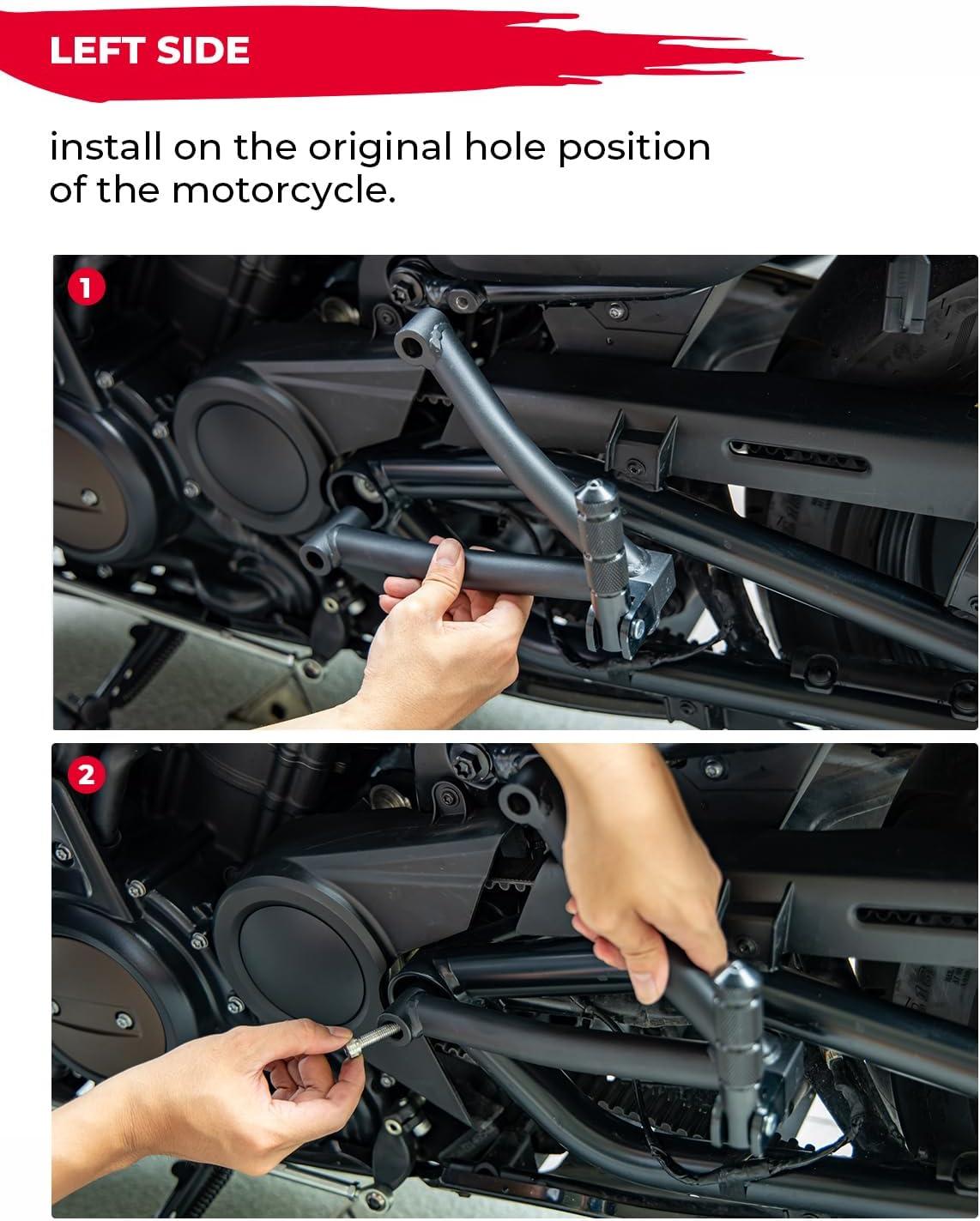 LEFT SIDE

install on the original hole position of the motorcycle.

1

2