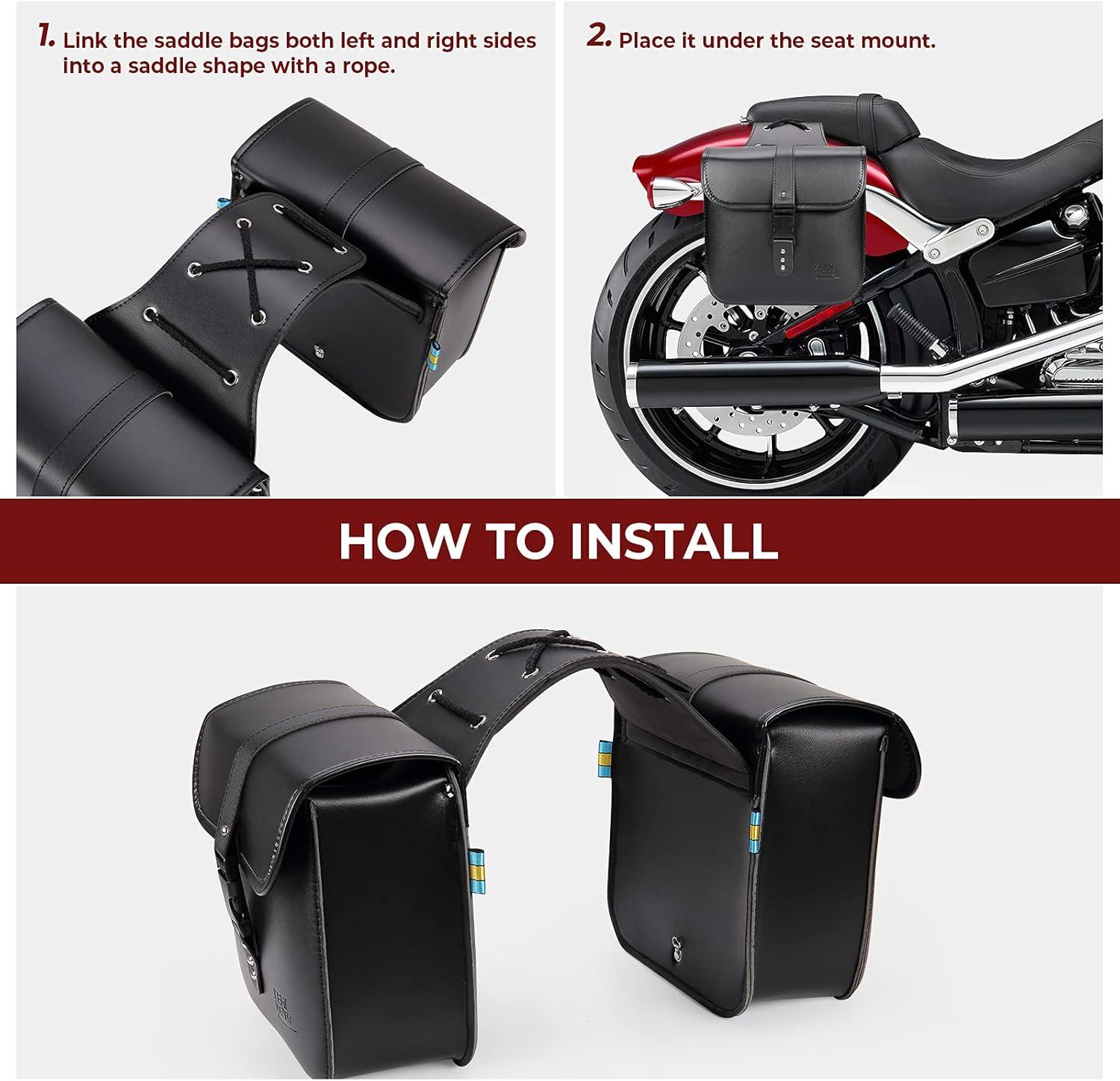 1. Link the saddle bags both left and right sides into a saddle shape with a rope.

2. Place it under the seat mount.

HOW TO INSTALL