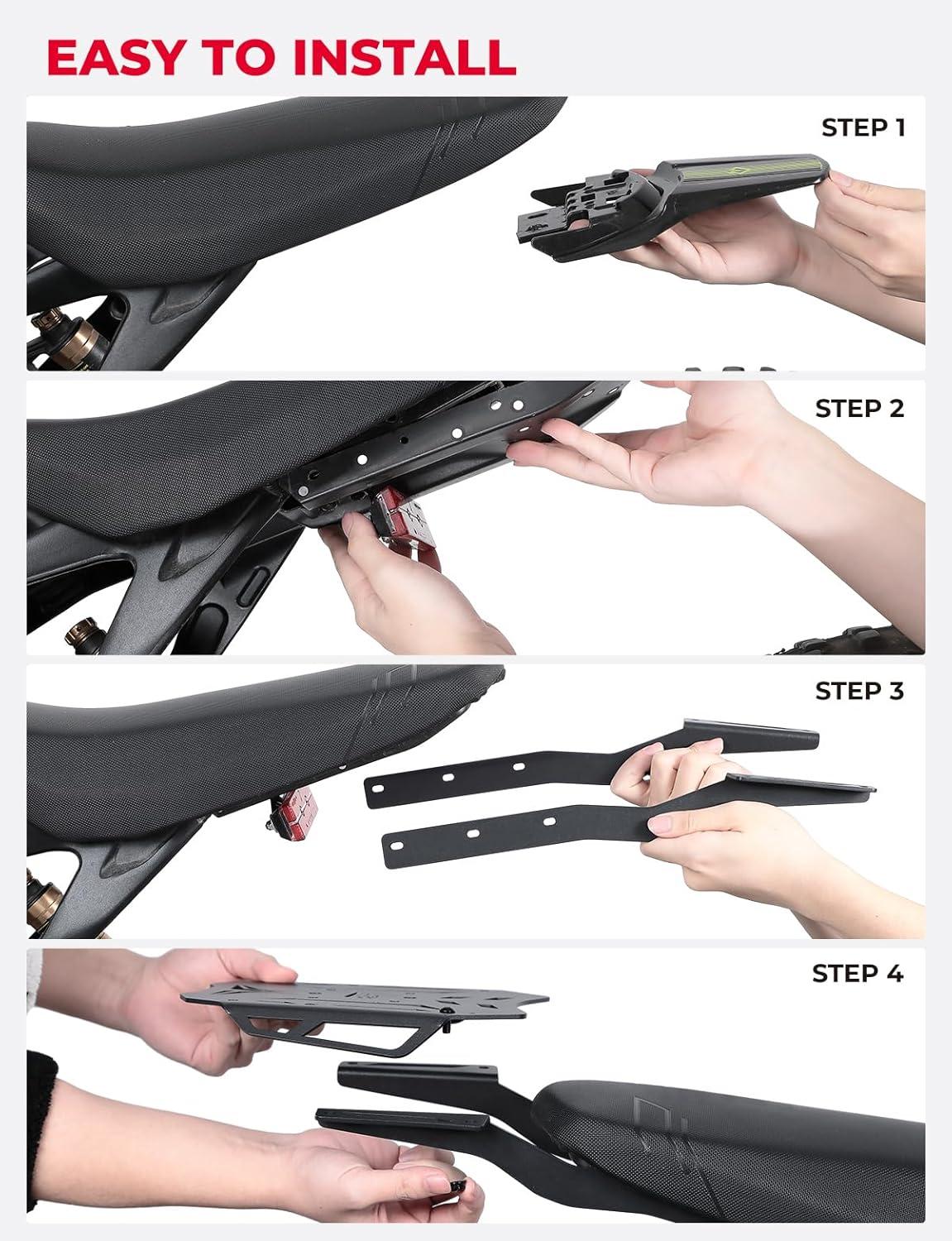 EASY TO INSTALL

STEP 1

STEP 2

STEP 3

STEP 4