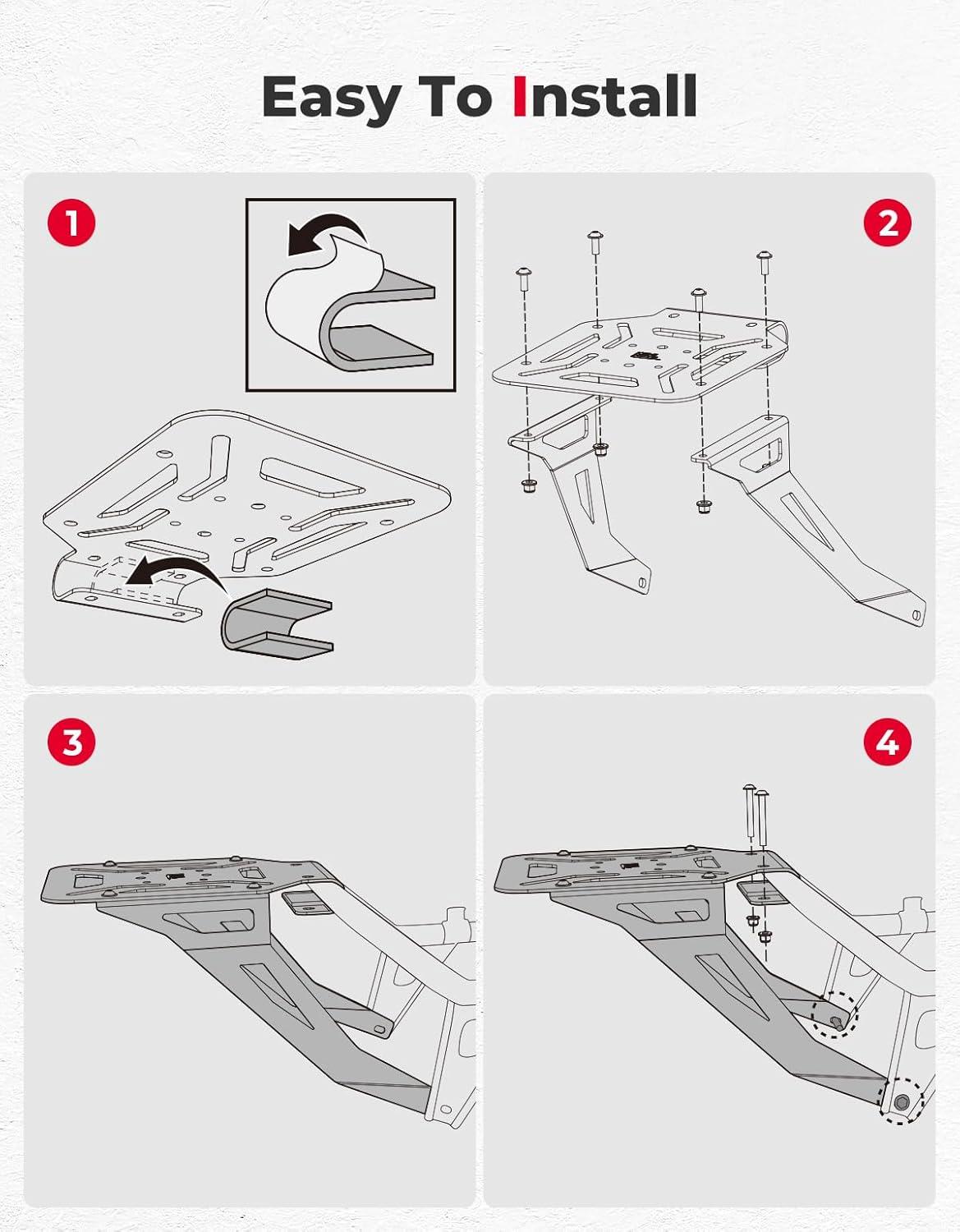 Easy To Install

1

2

3

4