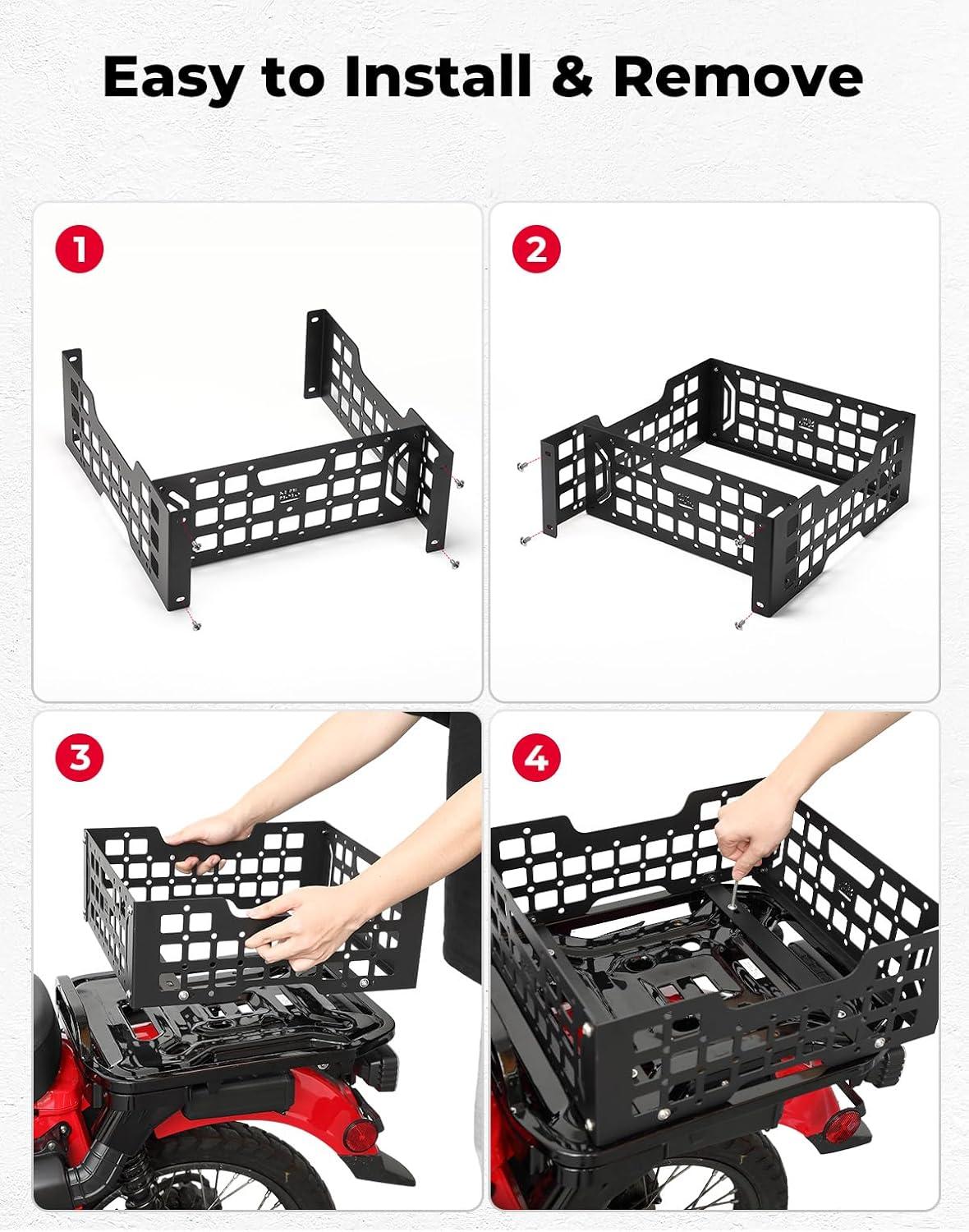 Easy to Install & Remove

1

2

3

4