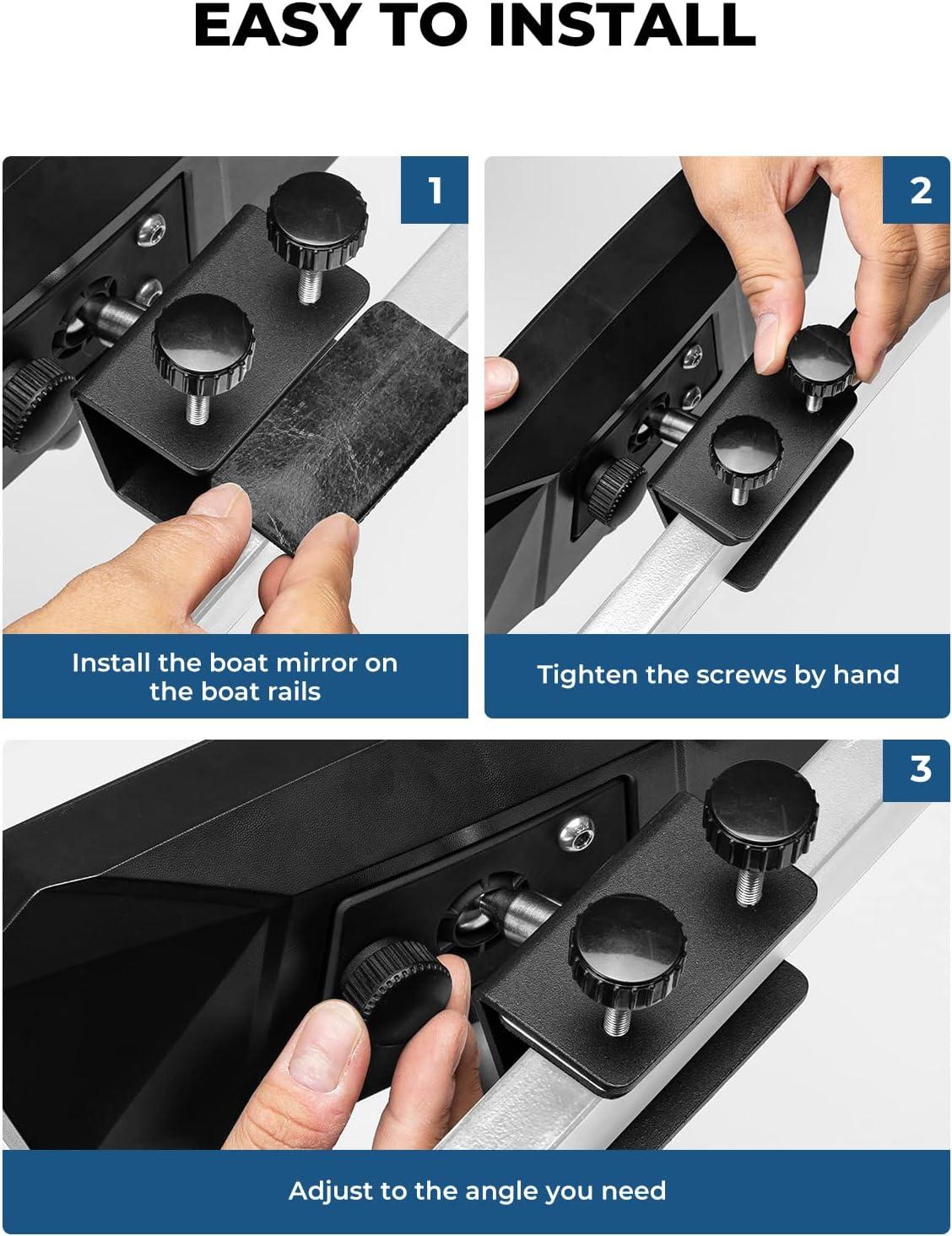 EASY TO INSTALL

1

Install the boat mirror on the boat rails

2

Tighten the screws by hand

3

Adjust to the angle you need