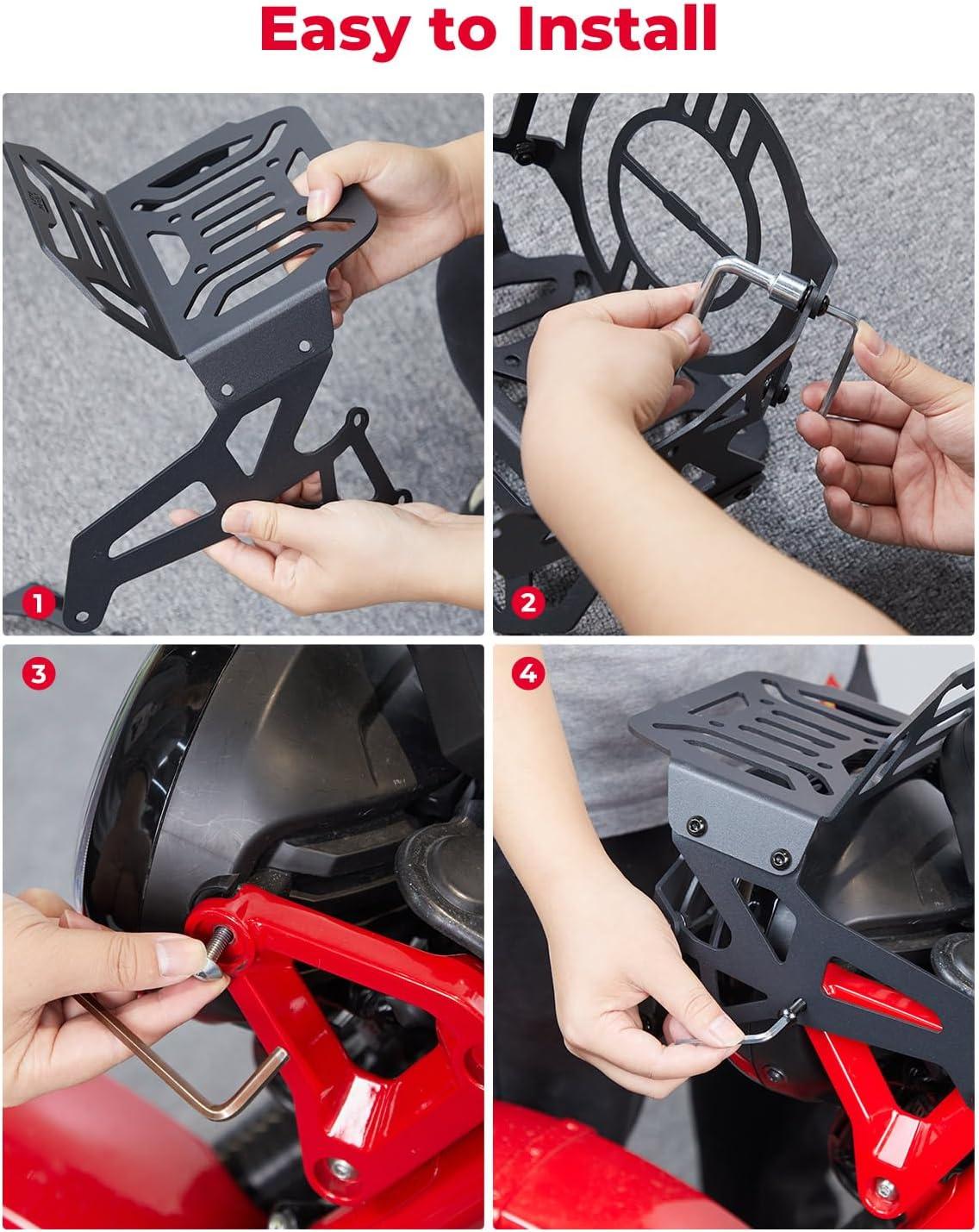 Easy to Install

1

2

3

4