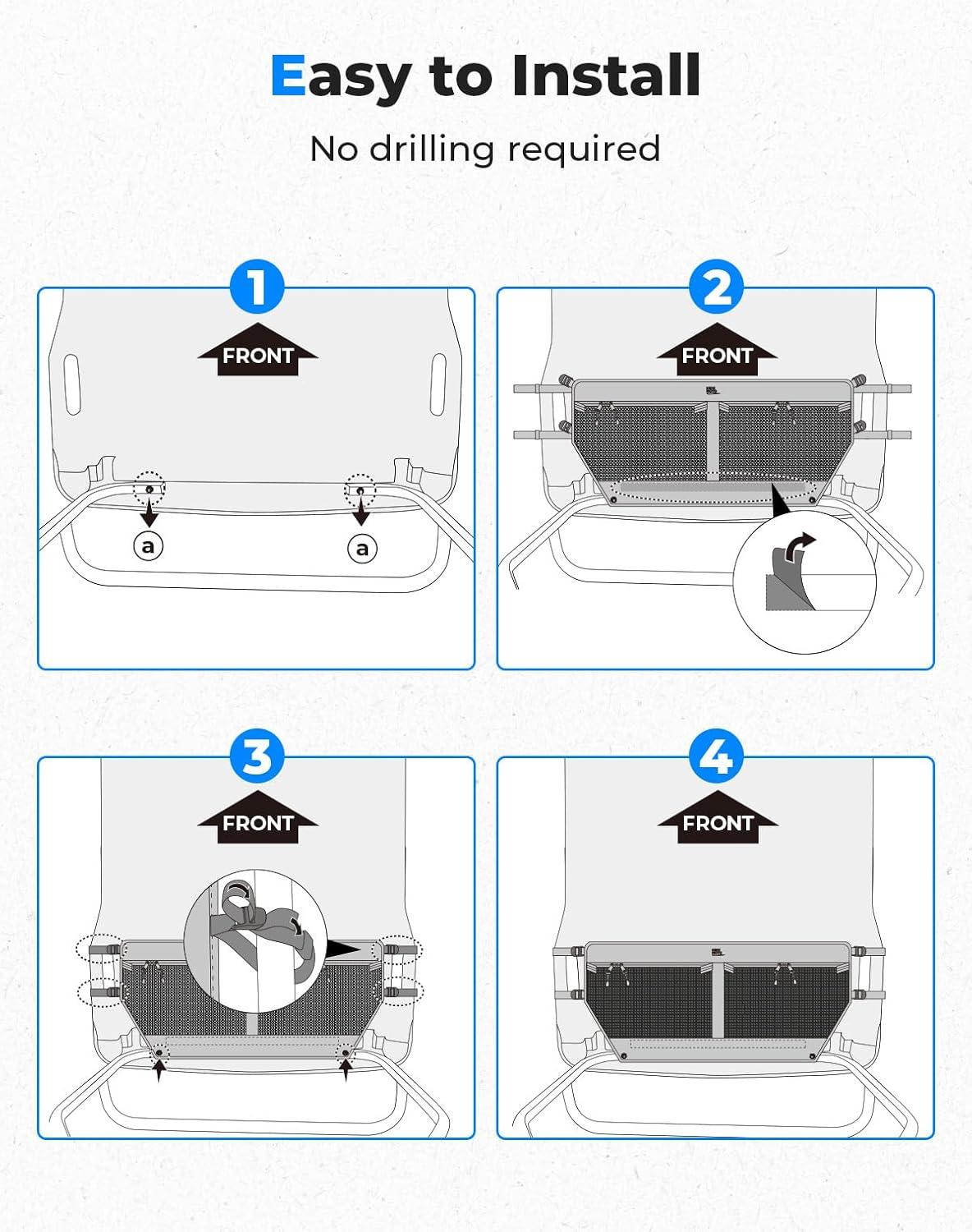 Easy to Install

No drilling required

1

FRONT

a

a

2

FRONT

3

FRONT

4

FRONT