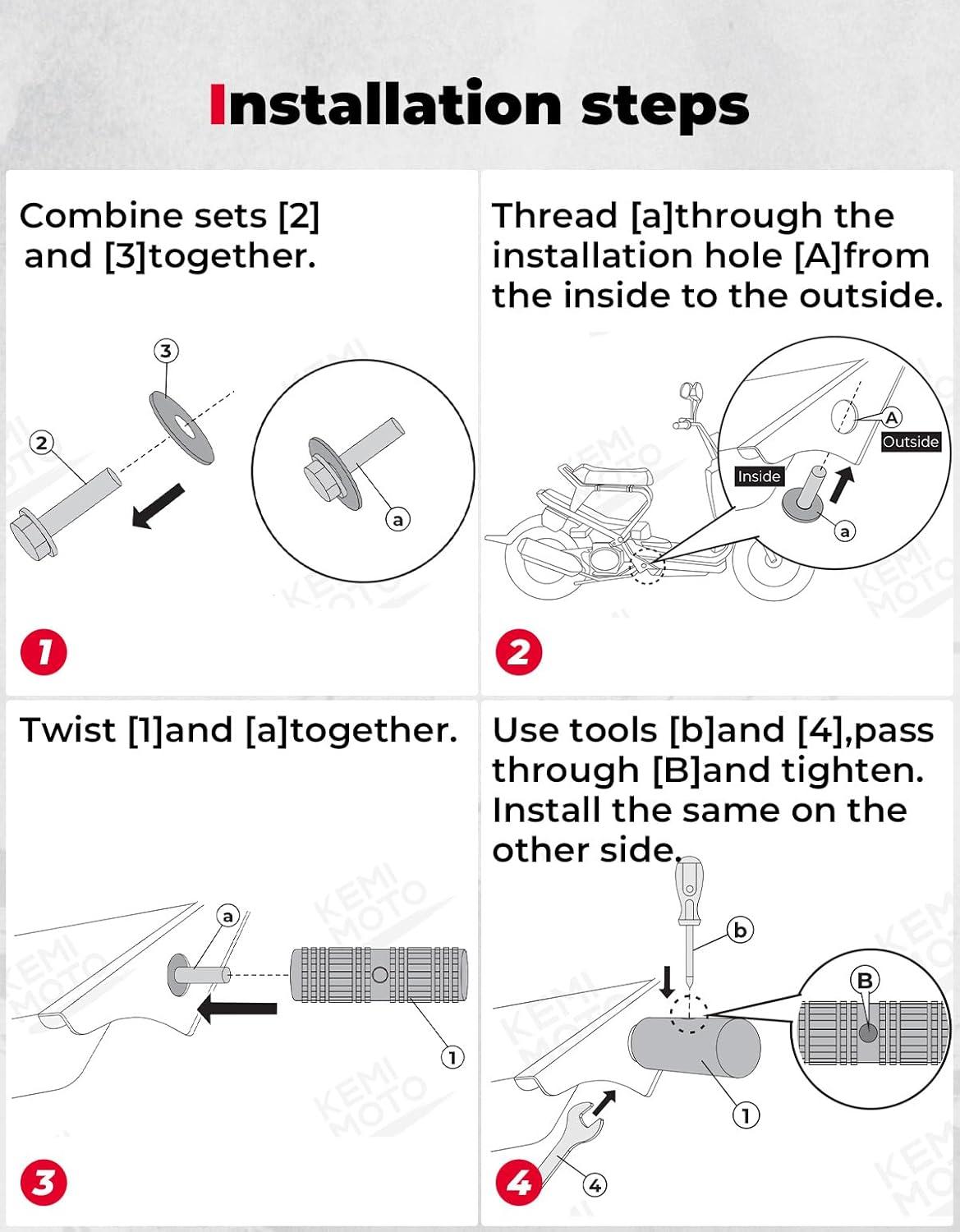 Installation steps

Combine sets [2] and [3]together.

3
2
a

1

Thread [a]through the installation hole [A]from the inside to the outside.

A
Outside
Inside
a

2

Twist [1]and [a]together.

a
1

3

Use tools [b]and [4],pass through [B]and tighten. Install the same on the other side.

b
B
1
4

4

KEMI MOTO