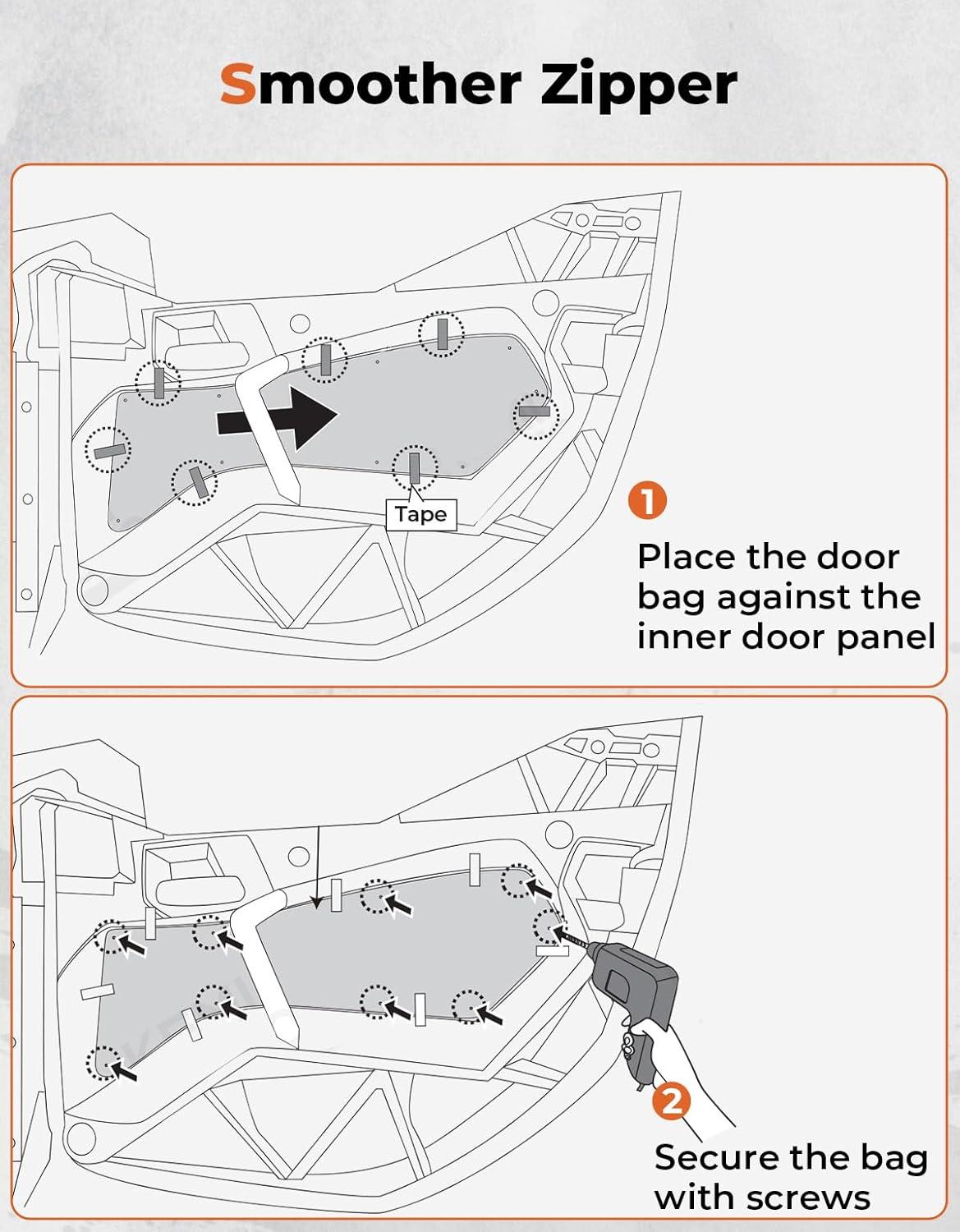 Smoother Zipper

Tape

1

Place the door bag against the inner door panel

2

Secure the bag with screws