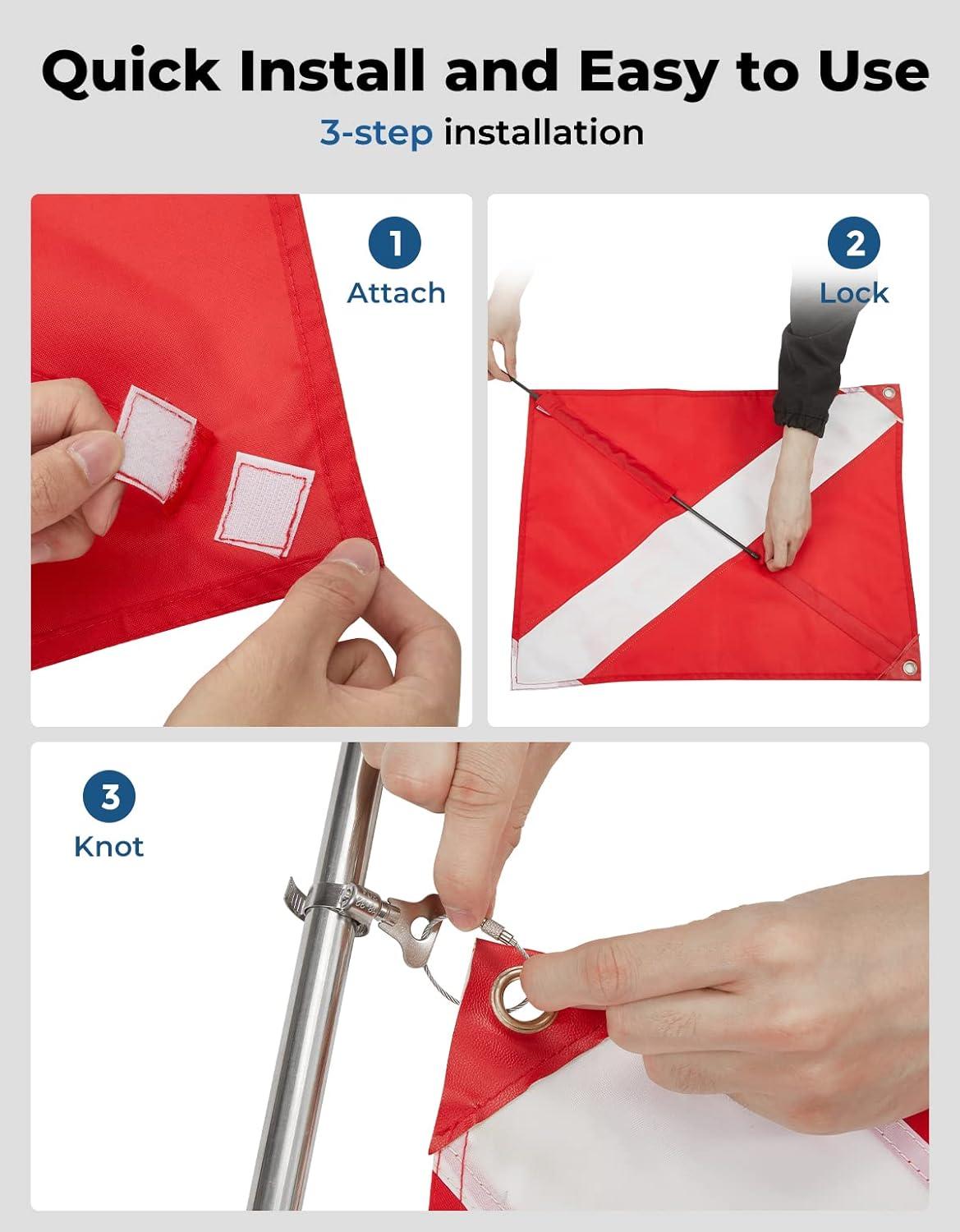 Quick Install and Easy to Use

3-step installation

1
Attach

2
Lock

3
Knot