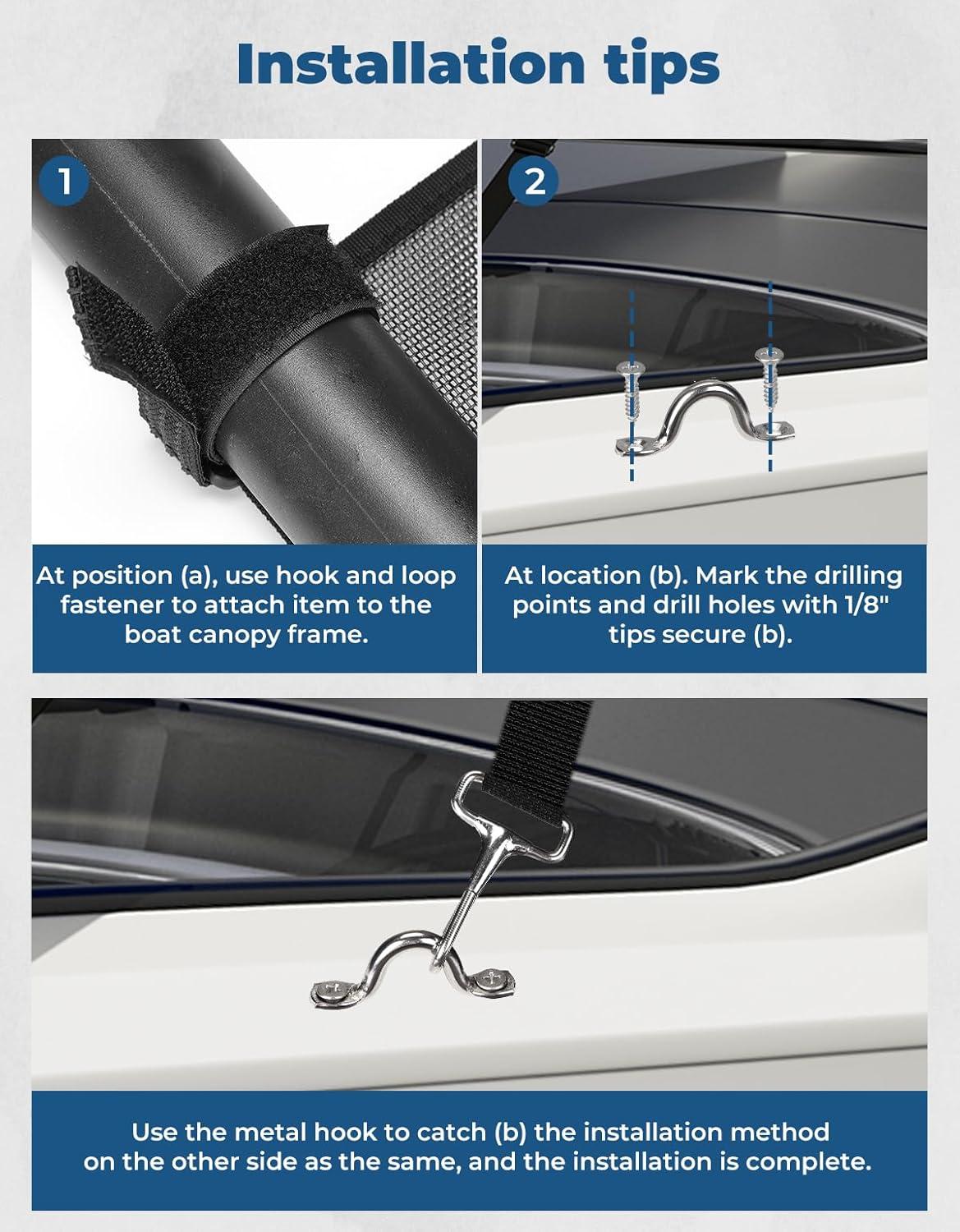 Installation tips

1

At position (a), use hook and loop fastener to attach item to the boat canopy frame.

2

At location (b). Mark the drilling points and drill holes with 1/8" tips secure (b).

Use the metal hook to catch (b) the installation method on the other side as the same, and the installation is complete.