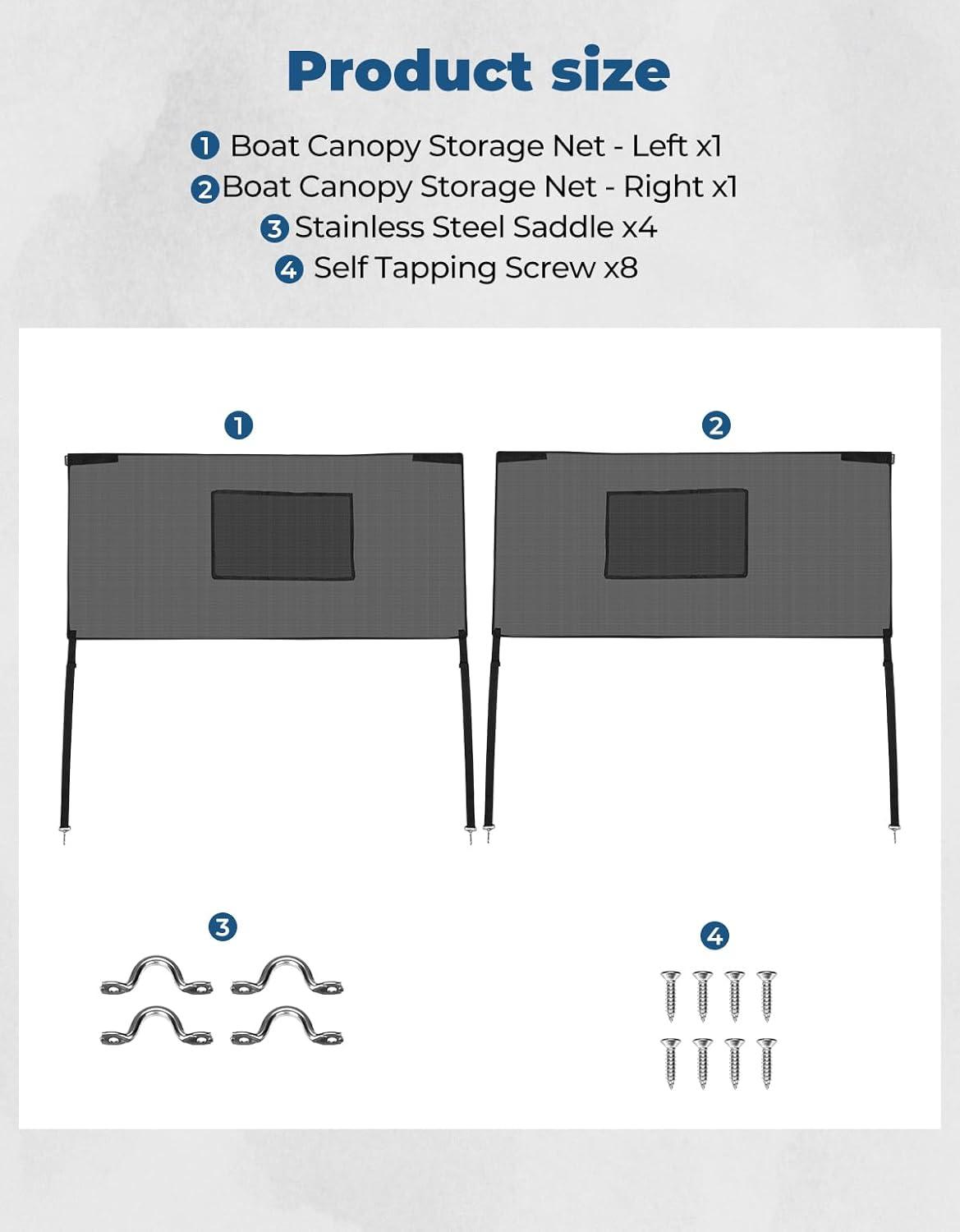 Product size

1 Boat Canopy Storage Net - Left x1
2 Boat Canopy Storage Net - Right x1
3 Stainless Steel Saddle x4
4 Self Tapping Screw x8

1

2

3

4