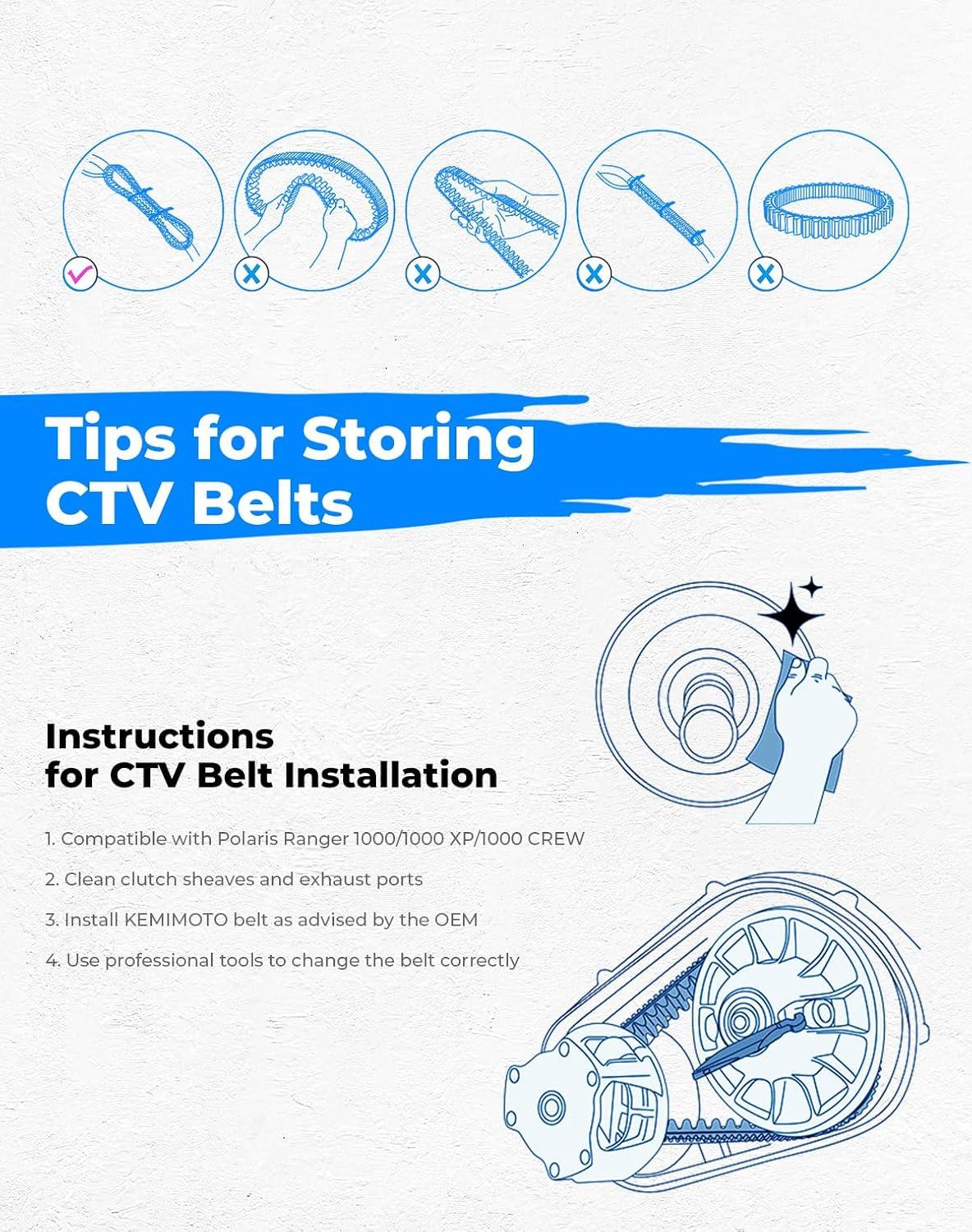 Tips for Storing CTV Belts

Instructions for CTV Belt Installation

1. Compatible with Polaris Ranger 1000/1000 XP/1000 CREW

2. Clean clutch sheaves and exhaust ports

3. Install KEMIMOTO belt as advised by the OEM

4. Use professional tools to change the belt correctly