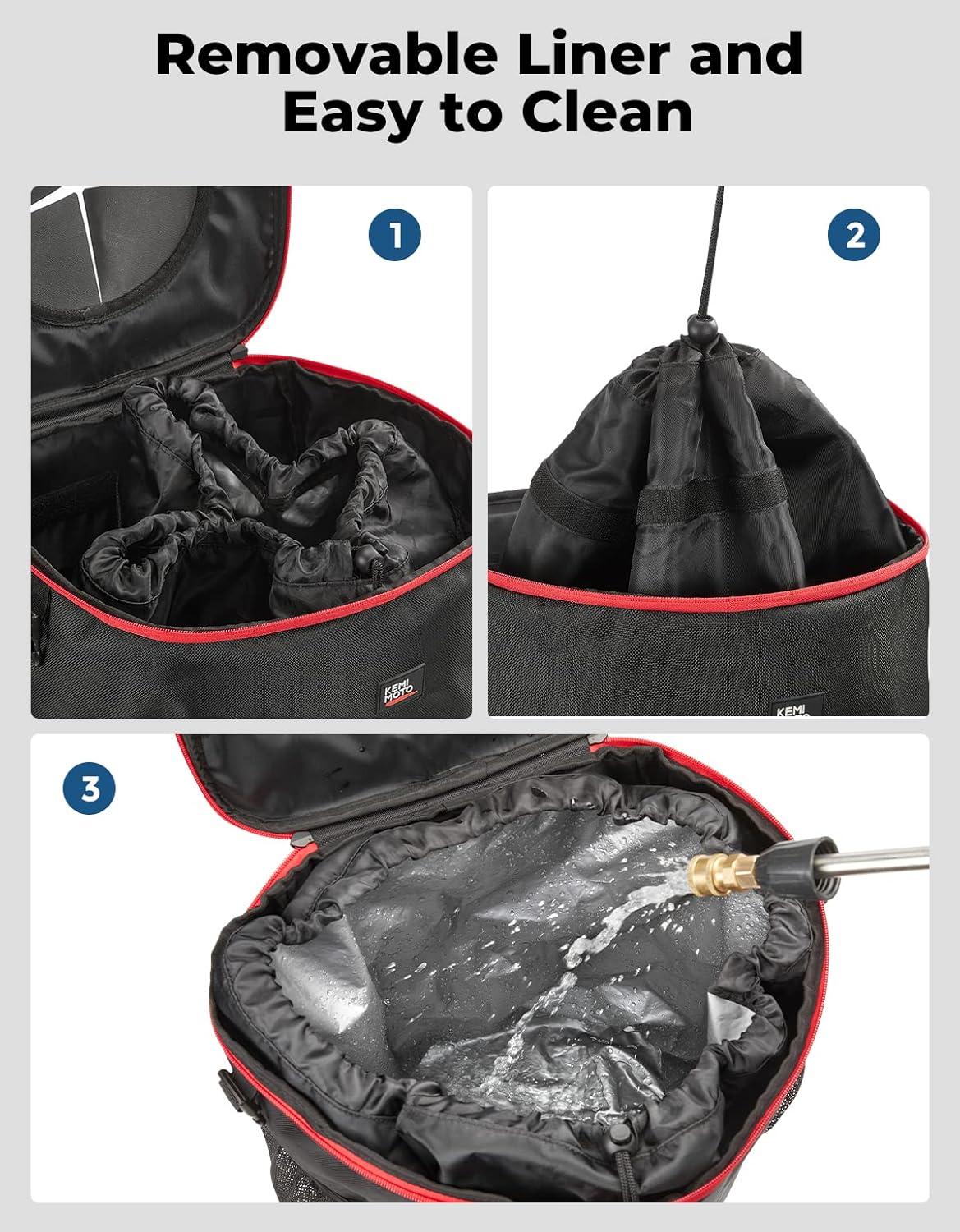 Removable Liner and Easy to Clean

1

KEMI MOTO

2

KEMI MOTO

3