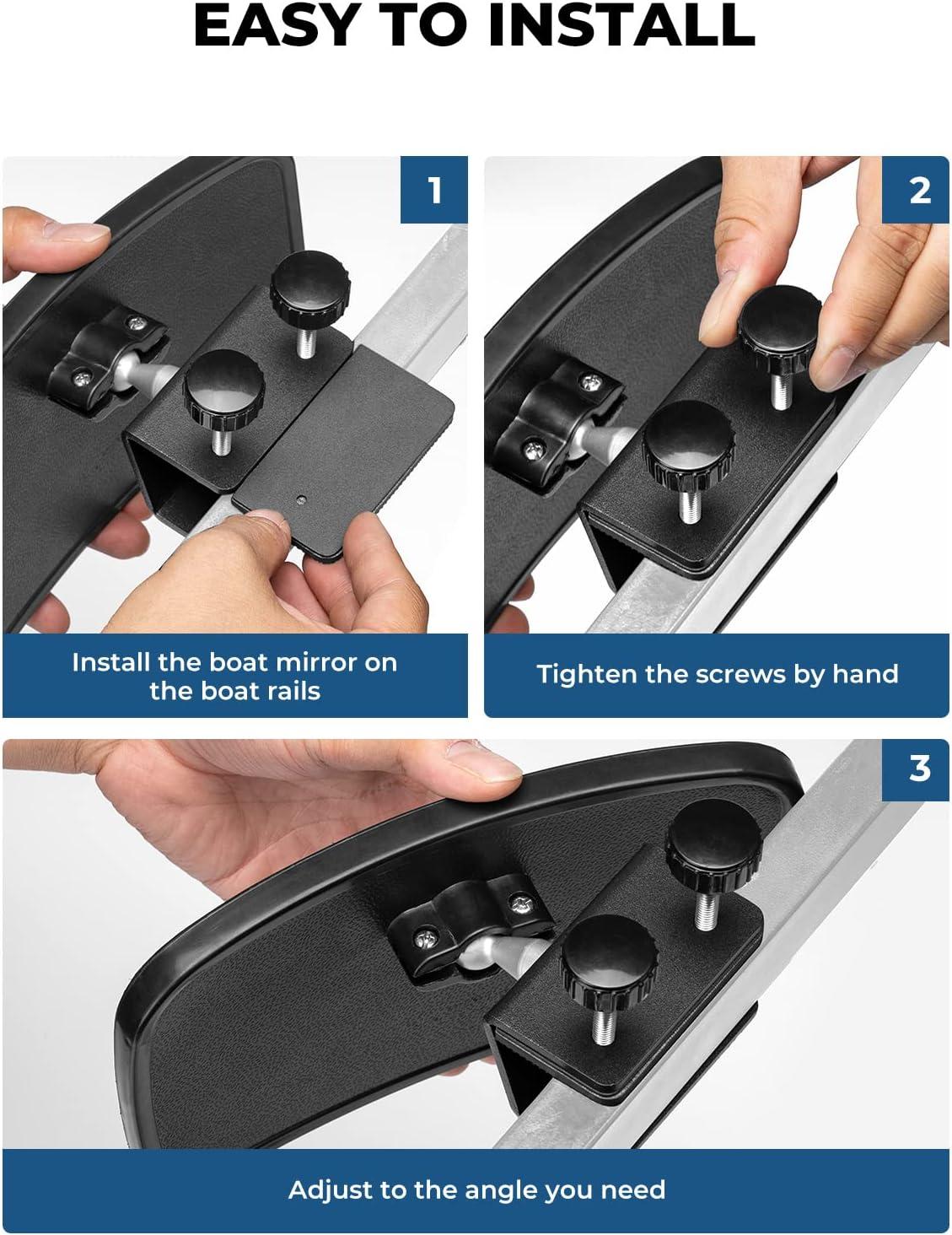 EASY TO INSTALL

1

Install the boat mirror on the boat rails

2

Tighten the screws by hand

3

Adjust to the angle you need