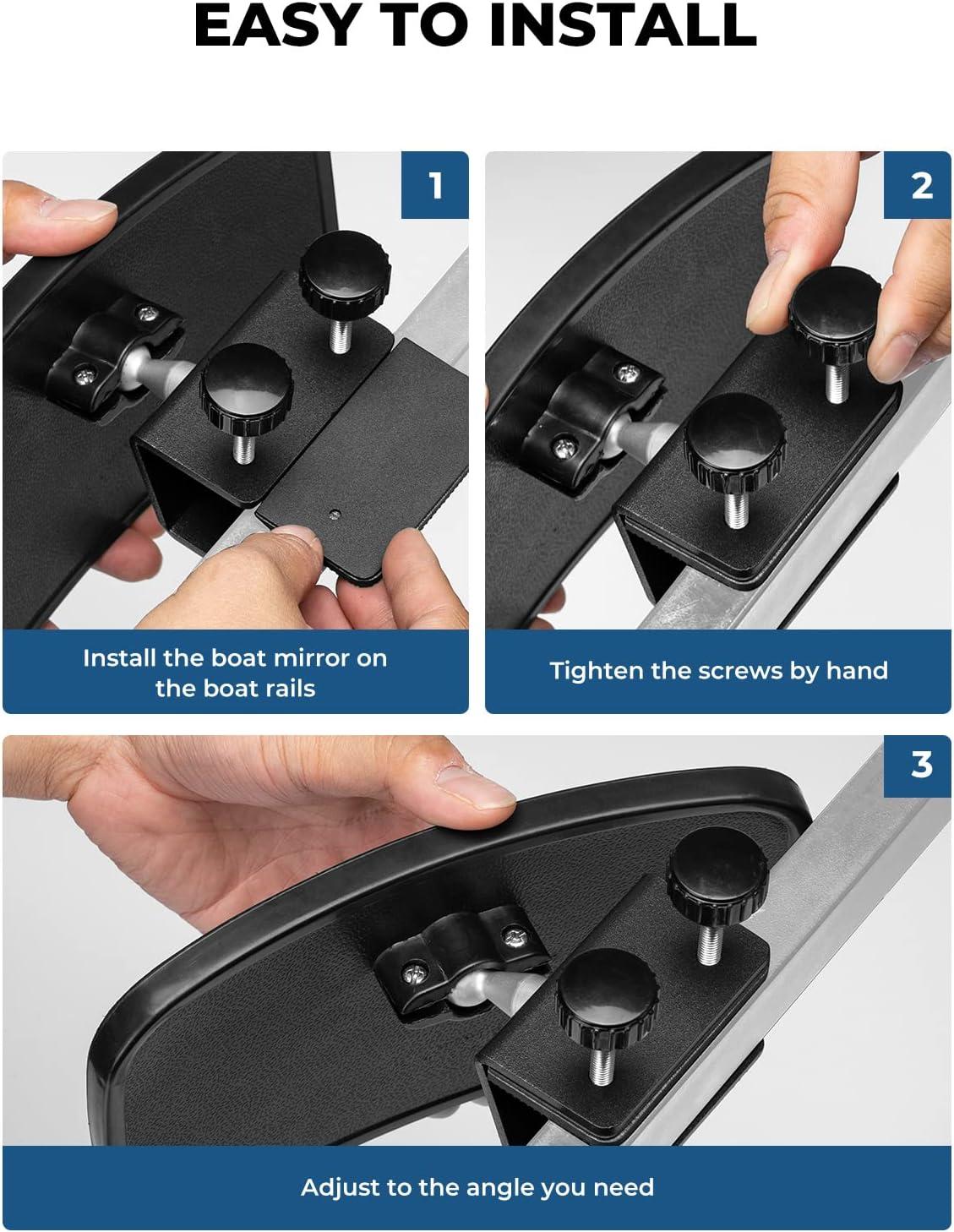 EASY TO INSTALL

1

Install the boat mirror on the boat rails

2

Tighten the screws by hand

3

Adjust to the angle you need