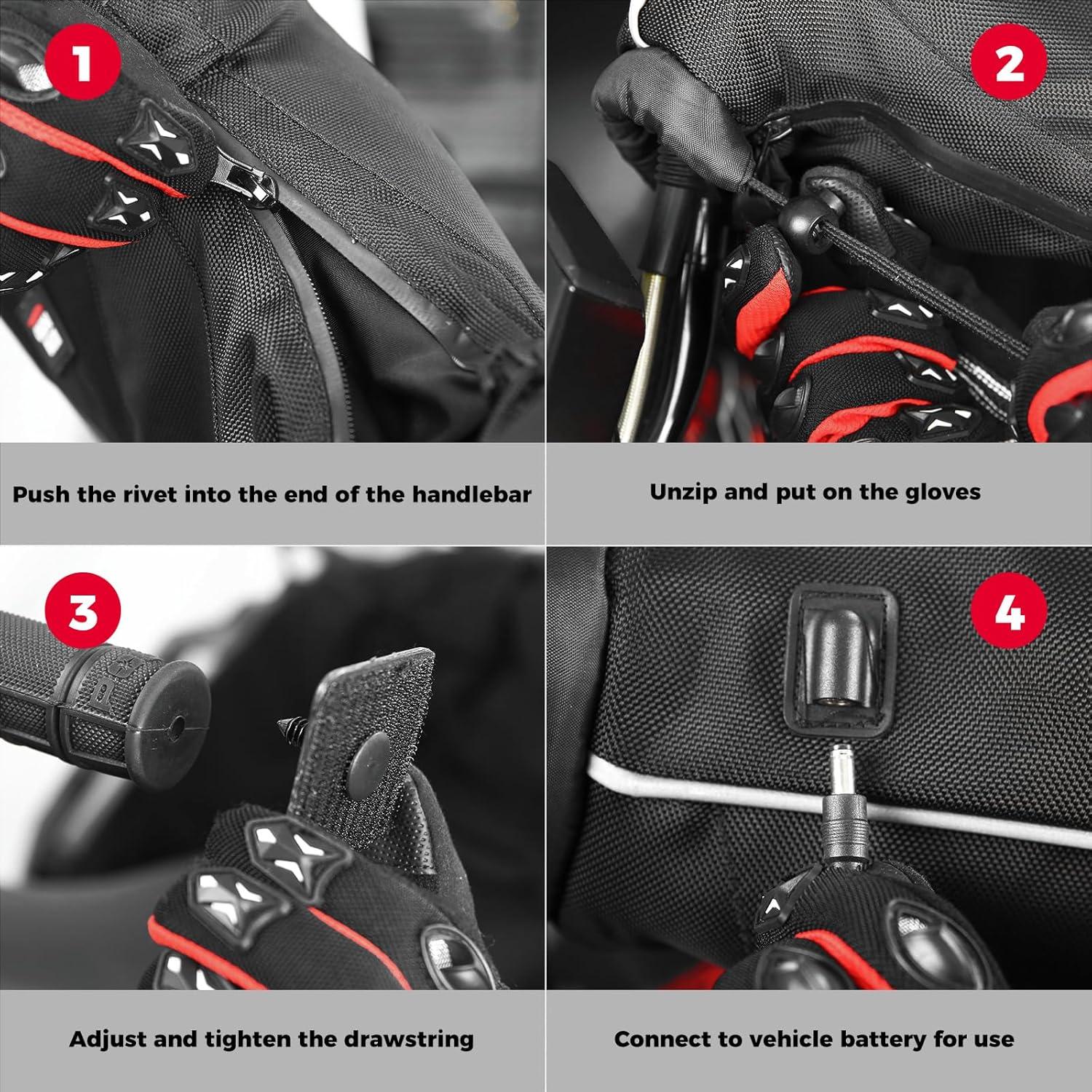 1

Push the rivet into the end of the handlebar

2

Unzip and put on the gloves

3

Adjust and tighten the drawstring

4

Connect to vehicle battery for use