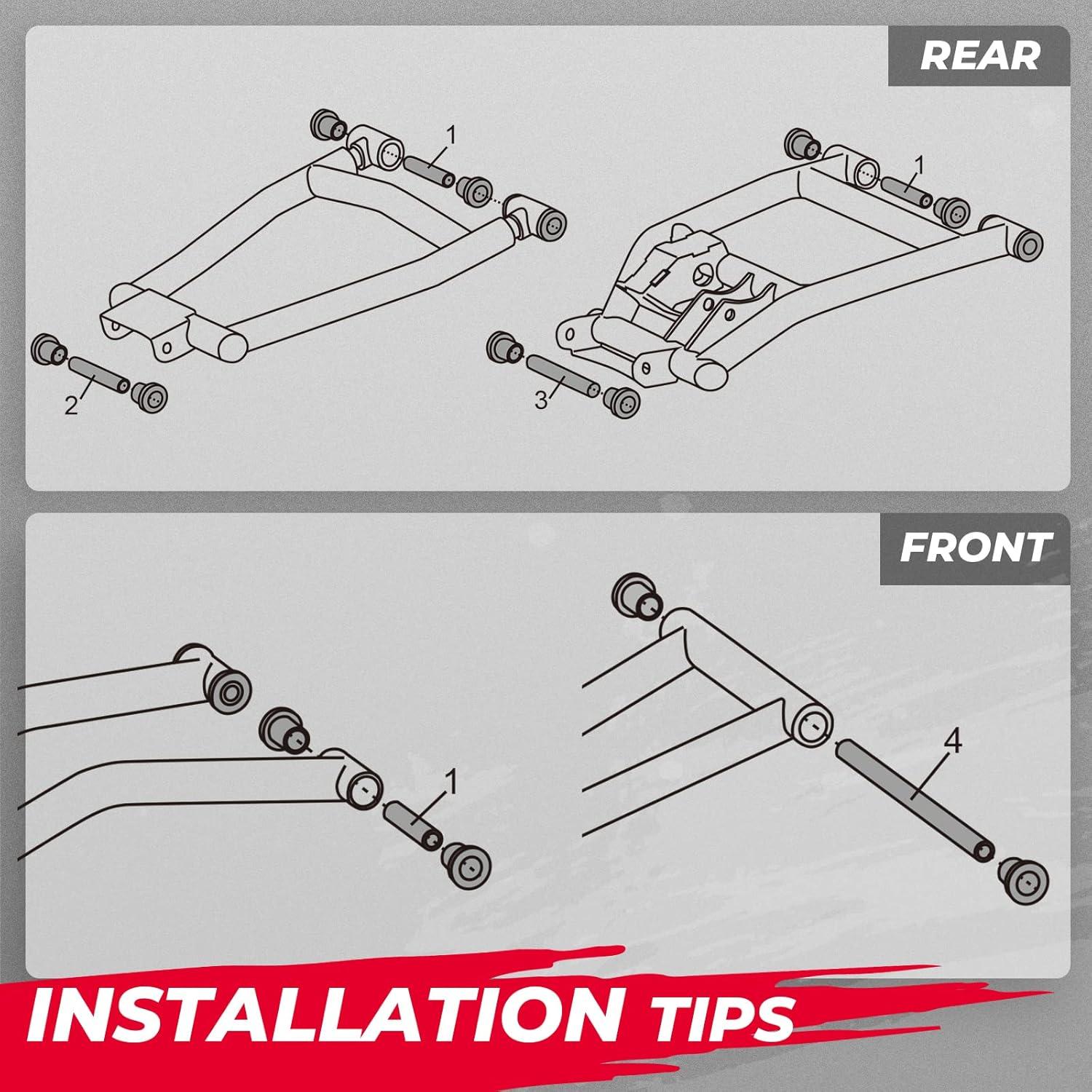 REAR

1

1

2

3

FRONT

1

4

INSTALLATION TIPS