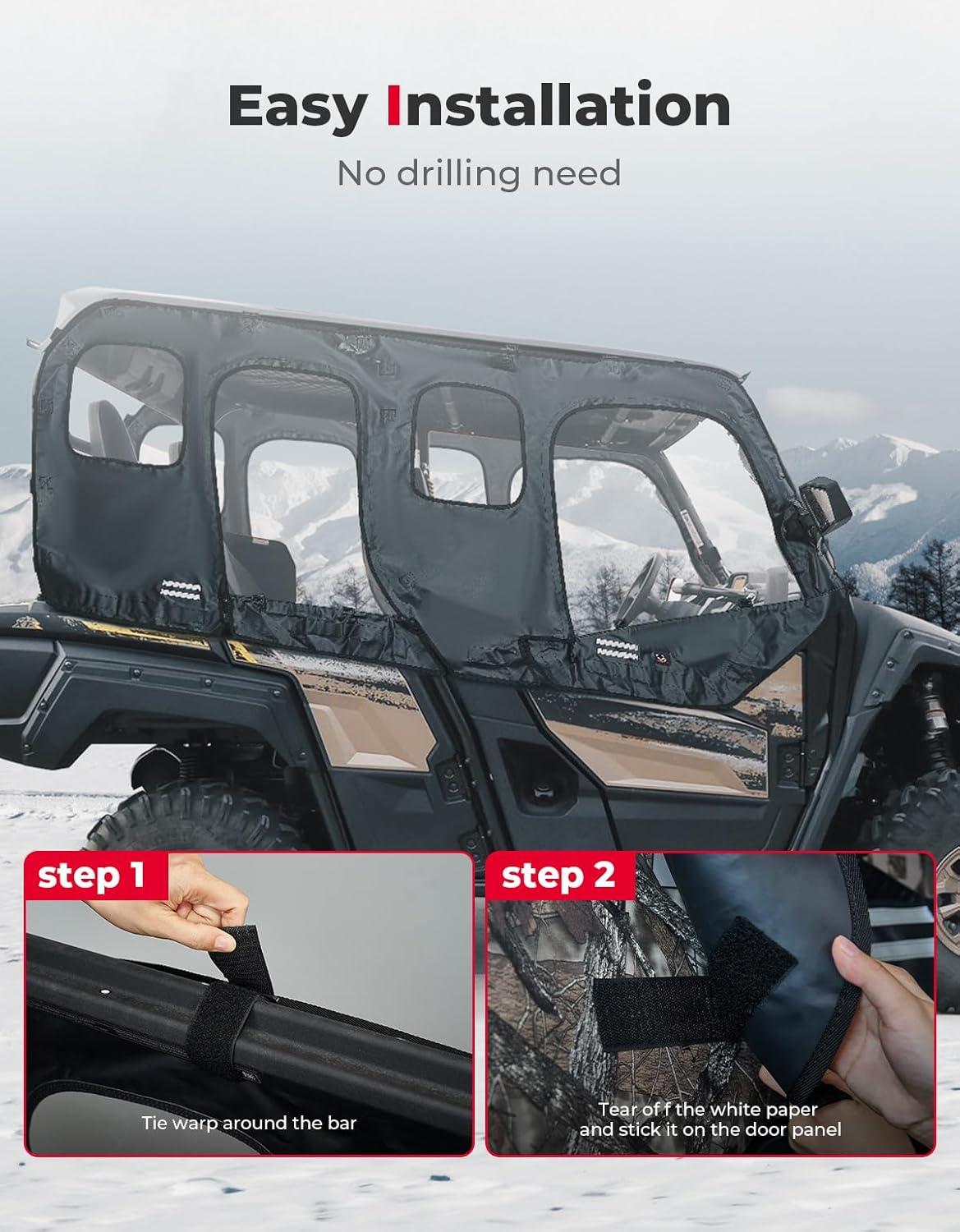 Easy Installation

No drilling need

step 1

Tie warp around the bar

step 2

Tear of f the white paper and stick it on the door panel