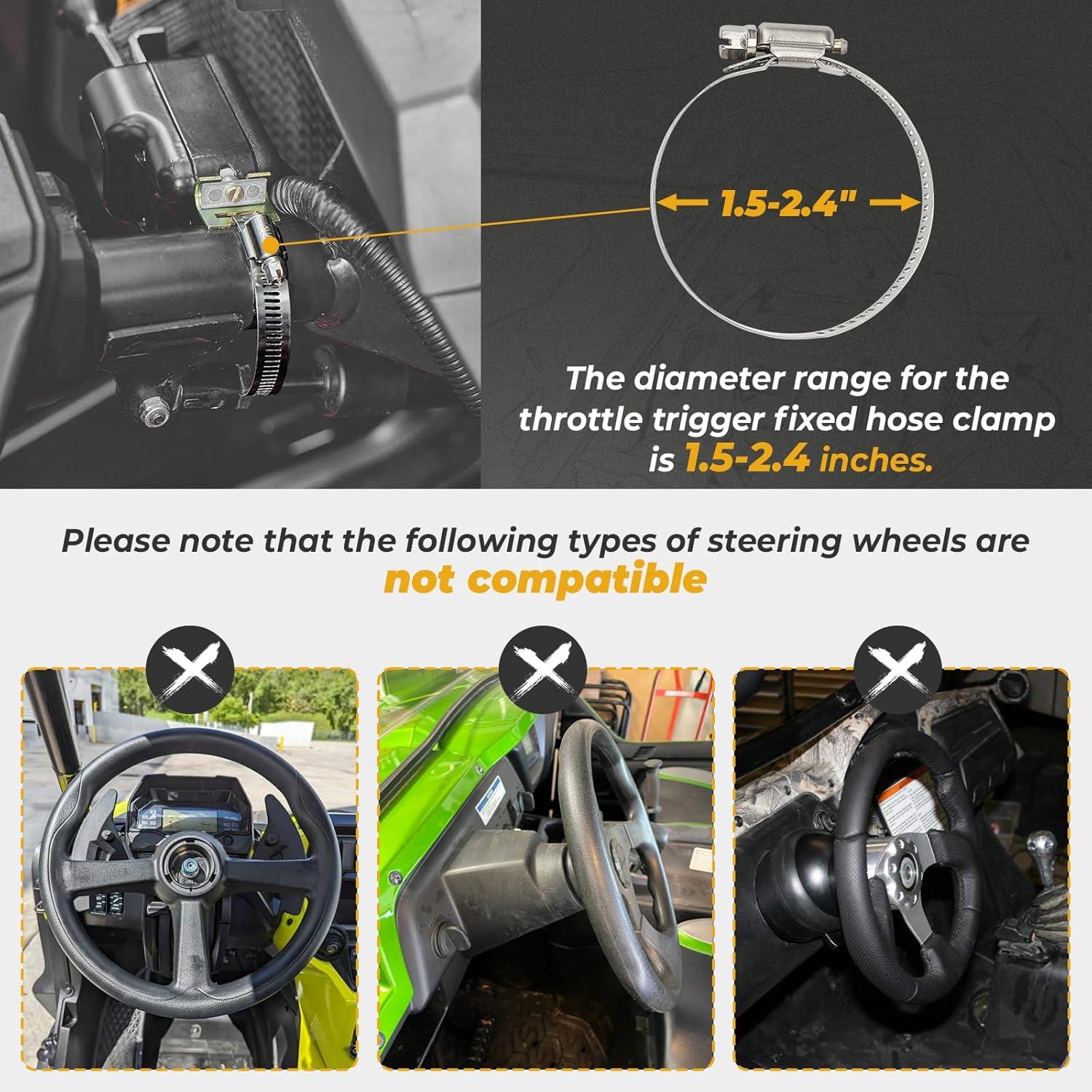 1.5-2.4"

The diameter range for the throttle trigger fixed hose clamp is 1.5-2.4 inches.

Please note that the following types of steering wheels are not compatible