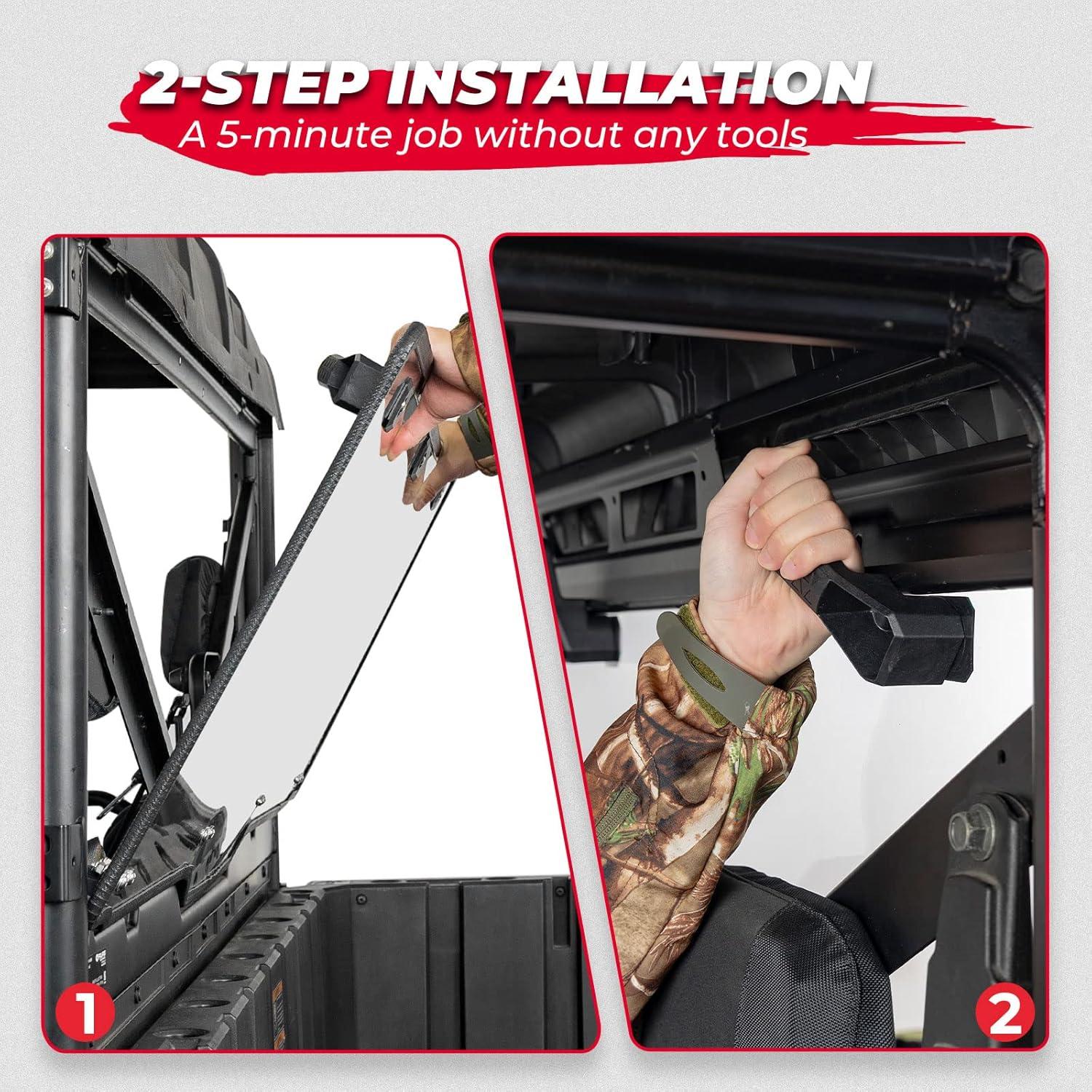 2-STEP INSTALLATION
A 5-minute job without any tools

1

2