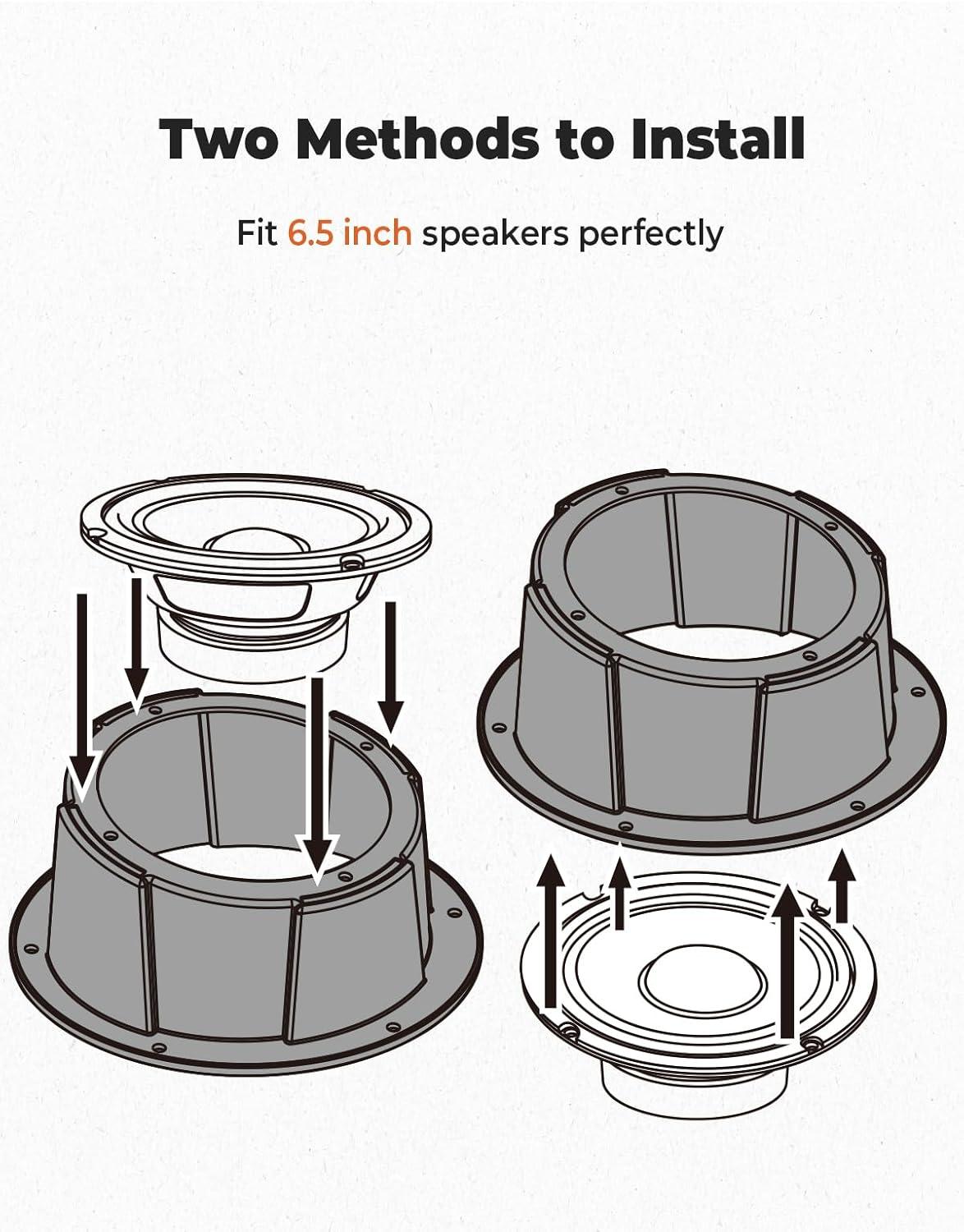 Two Methods to Install

Fit 6.5 inch speakers perfectly