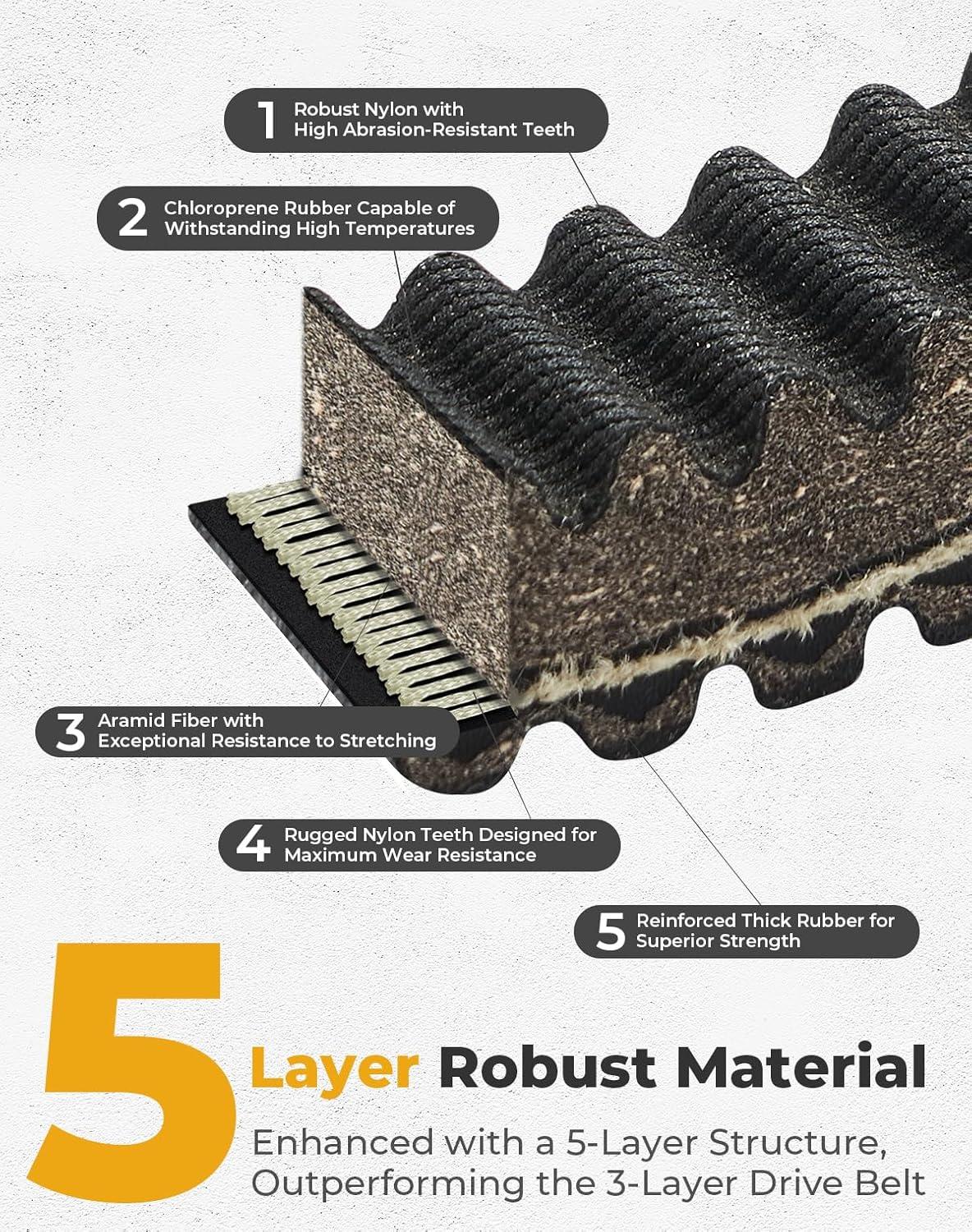 1 Robust Nylon with High Abrasion-Resistant Teeth

2 Chloroprene Rubber Capable of Withstanding High Temperatures

3 Aramid Fiber with Exceptional Resistance to Stretching

4 Rugged Nylon Teeth Designed for Maximum Wear Resistance

5 Reinforced Thick Rubber for Superior Strength

5 Layer Robust Material

Enhanced with a 5-Layer Structure, Outperforming the 3-Layer Drive Belt